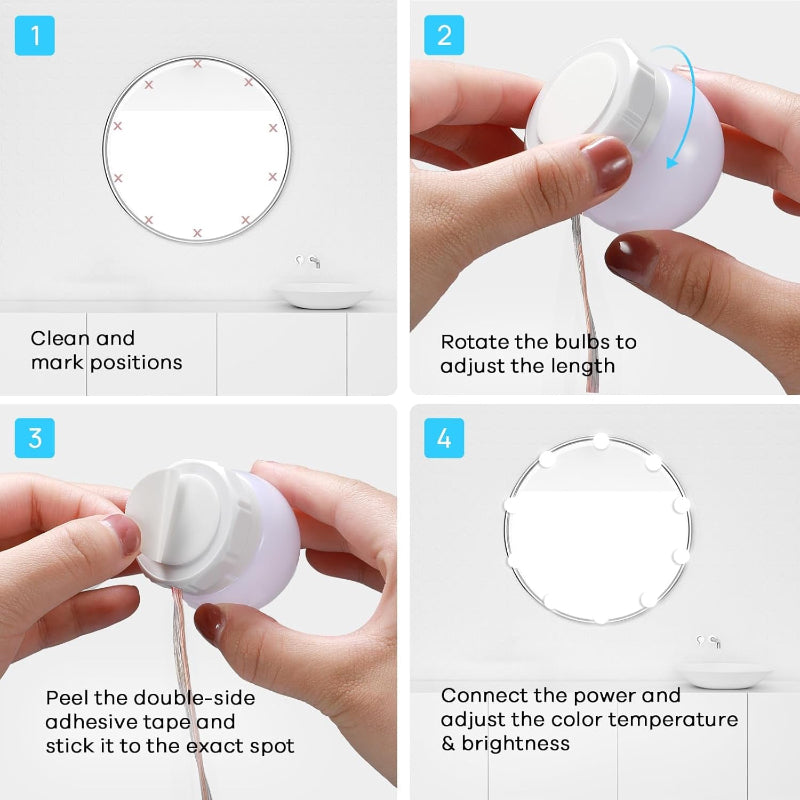 1

Clean and mark positions

2

Rotate the bulbs to adjust the length

3

Peel the double-side adhesive tape and stick it to the exact spot

4

Connect the power and adjust the color temperature & brightness