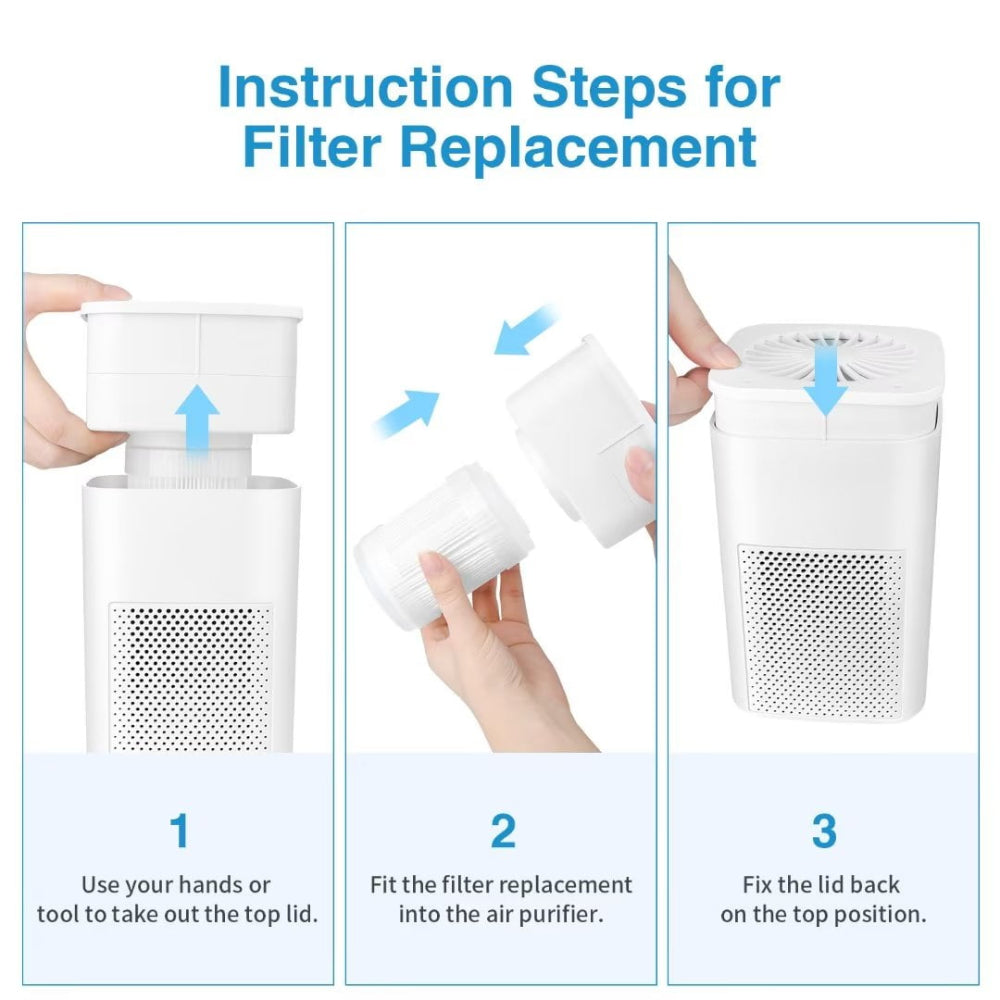 Instruction Steps for Filter Replacement

1

Use your hands or tool to take out the top lid.

2

Fit the filter replacement into the air purifier.

3

Fix the lid back on the top position.