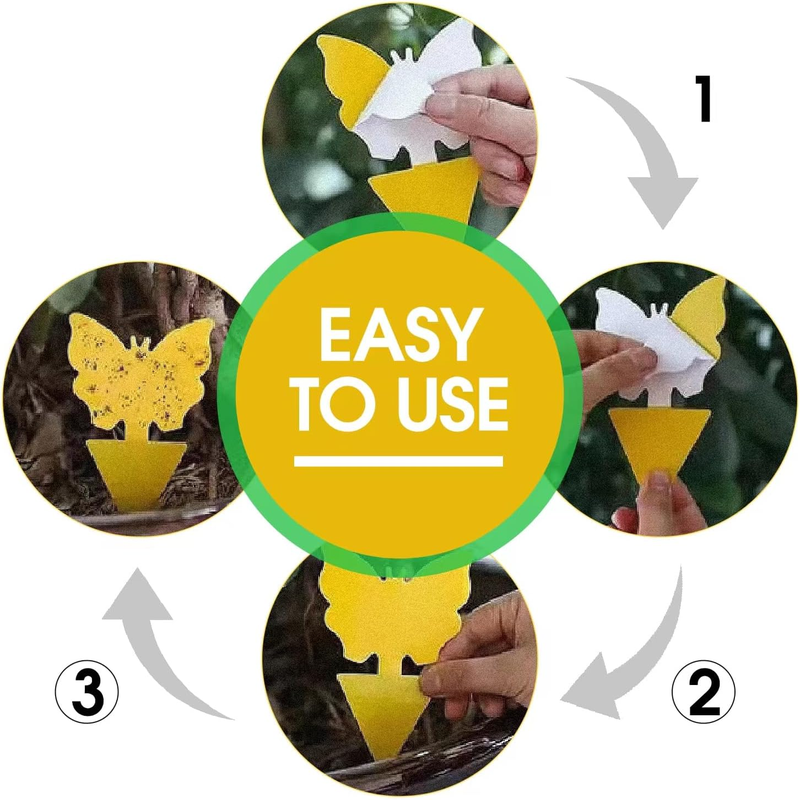 1

EASY TO USE

2

3