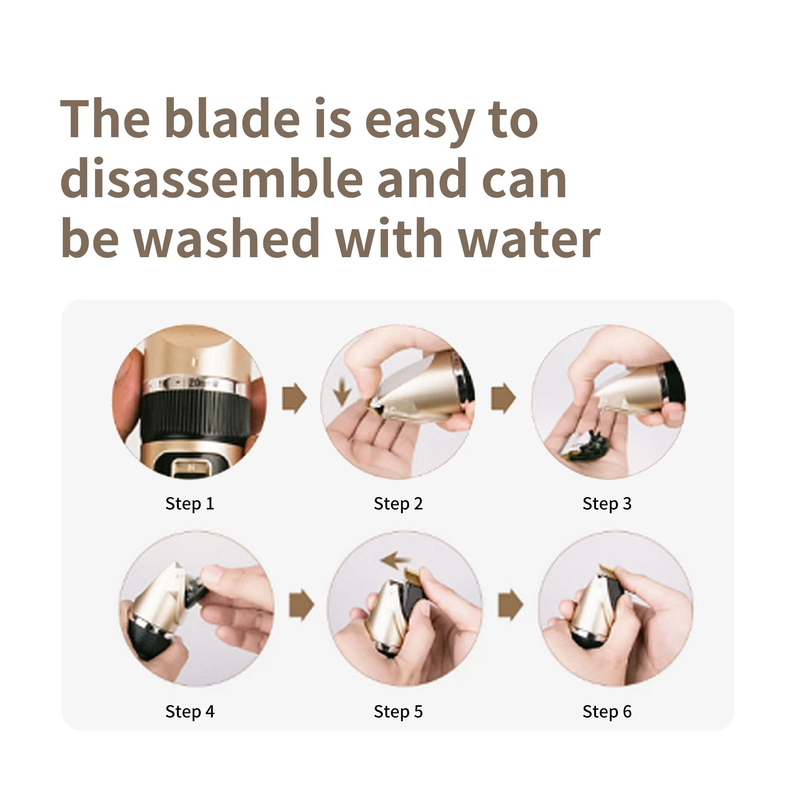 The blade is easy to disassemble and can be washed with water

Step 1

Step 2

Step 3

Step 4

Step 5

Step 6