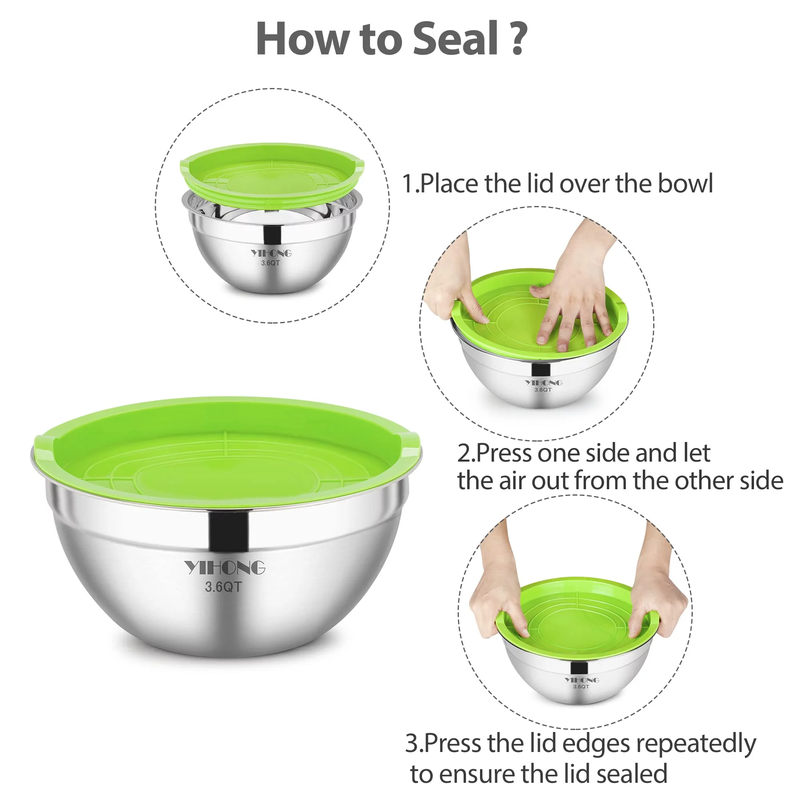 How to Seal ?

YIHONG
3.6QT

1.Place the lid over the bowl

YIHONG
3.6QT

2.Press one side and let the air out from the other side

YIHONG
3.6QT

YIHONG
3.6QT

3.Press the lid edges repeatedly to ensure the lid sealed