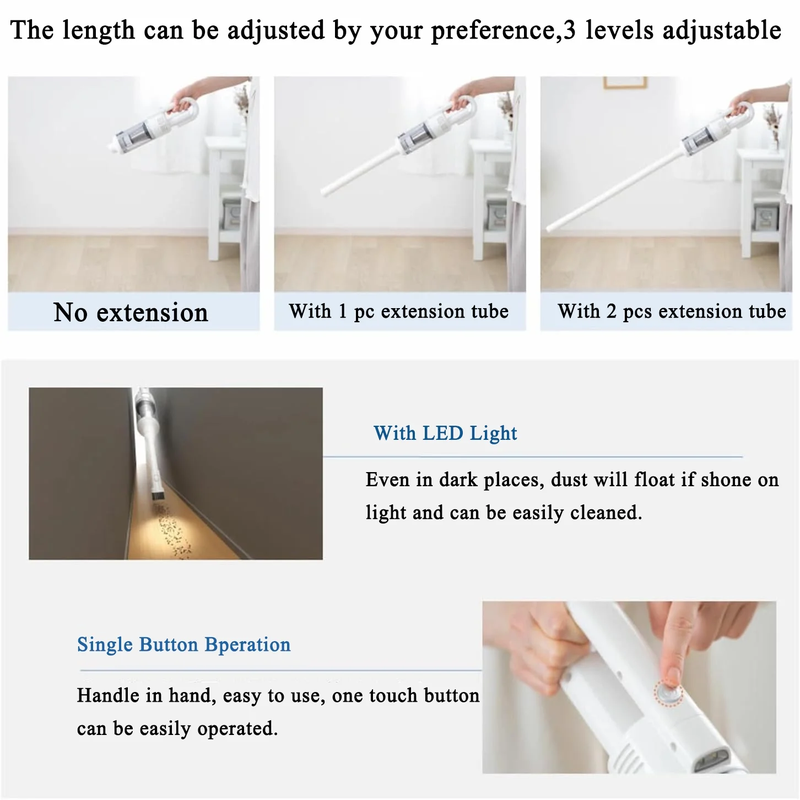 The length can be adjusted by your preference,3 levels adjustable

No extension

With 1 pc extension tube

With 2 pcs extension tube

With LED Light

Even in dark places, dust will float if shone on light and can be easily cleaned.

Single Button Bperation

Handle in hand, easy to use, one touch button can be easily operated.