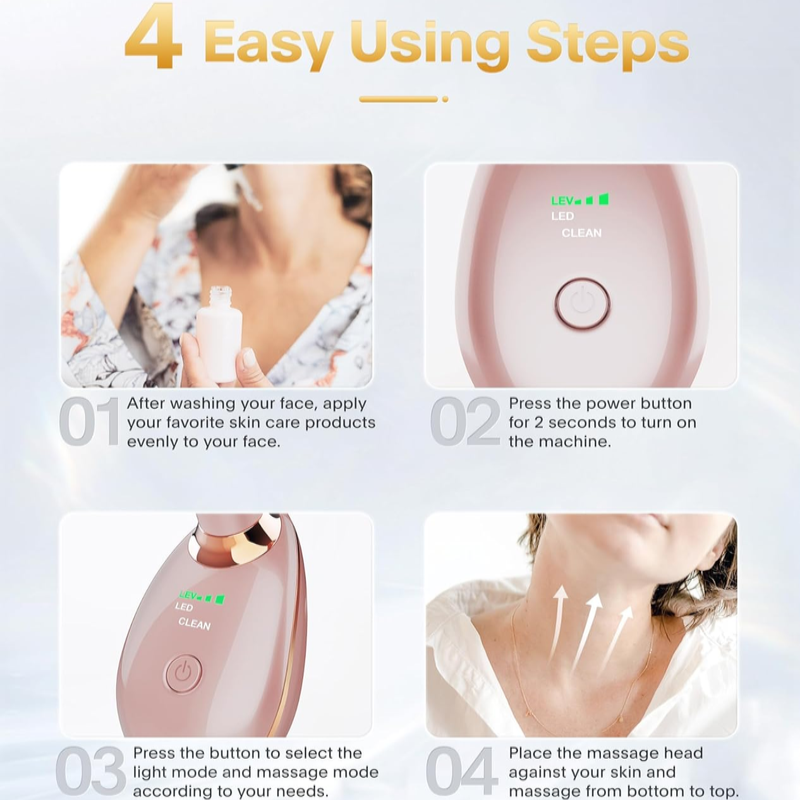 4 Easy Using Steps

LEV
LED
CLEAN

01 After washing your face, apply your favorite skin care products evenly to your face.

02 Press the power button for 2 seconds to turn on the machine.

LEV
LED
CLEAN

03 Press the button to select the light mode and massage mode according to your needs.

04 Place the massage head against your skin and massage from bottom to top.