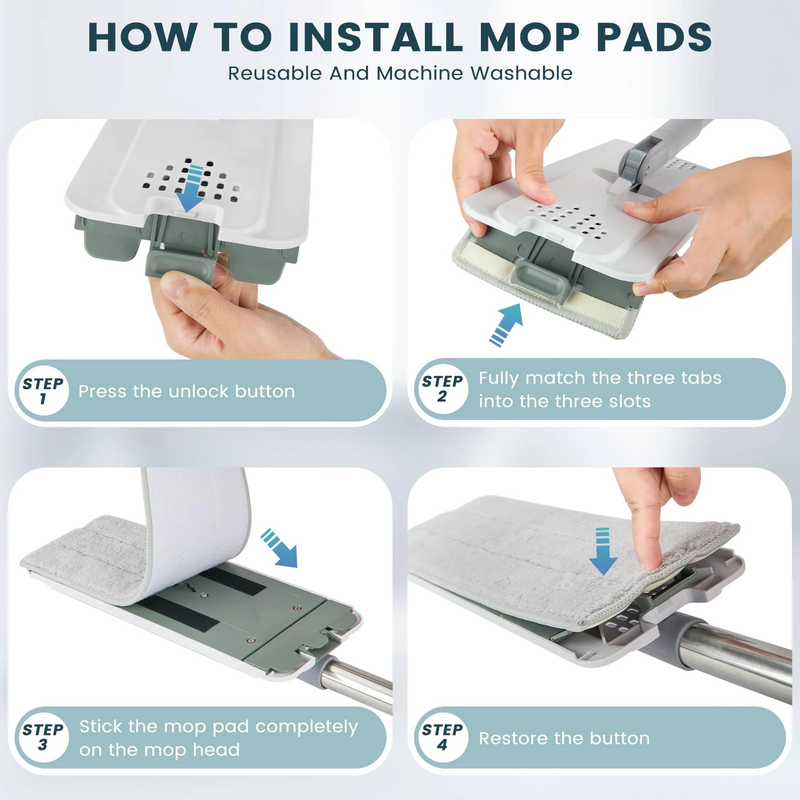 HOW TO INSTALL MOP PADS
Reusable And Machine Washable

STEP 1 Press the unlock button

STEP 2 Fully match the three tabs into the three slots

STEP 3 Stick the mop pad completely on the mop head

STEP 4 Restore the button