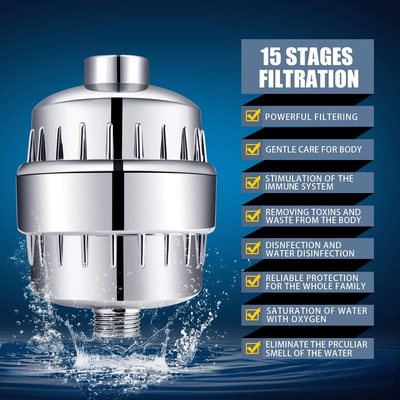 15 STAGES FILTRATION

POWERFUL FILTERING

GENTLE CARE FOR BODY

STIMULATION OF THE IMMUNE SYSTEM

REMOVING TOXINS AND WASTE FROM THE BODY

DISNFECTION AND WATER DISINFECTION

RELIABLE PROTECTION FOR THE WHOLE FAMILY

SATURATION OF WATER WITH OXYGEN

ELIMINATE THE PRCULIAR SMELL OF THE WATER