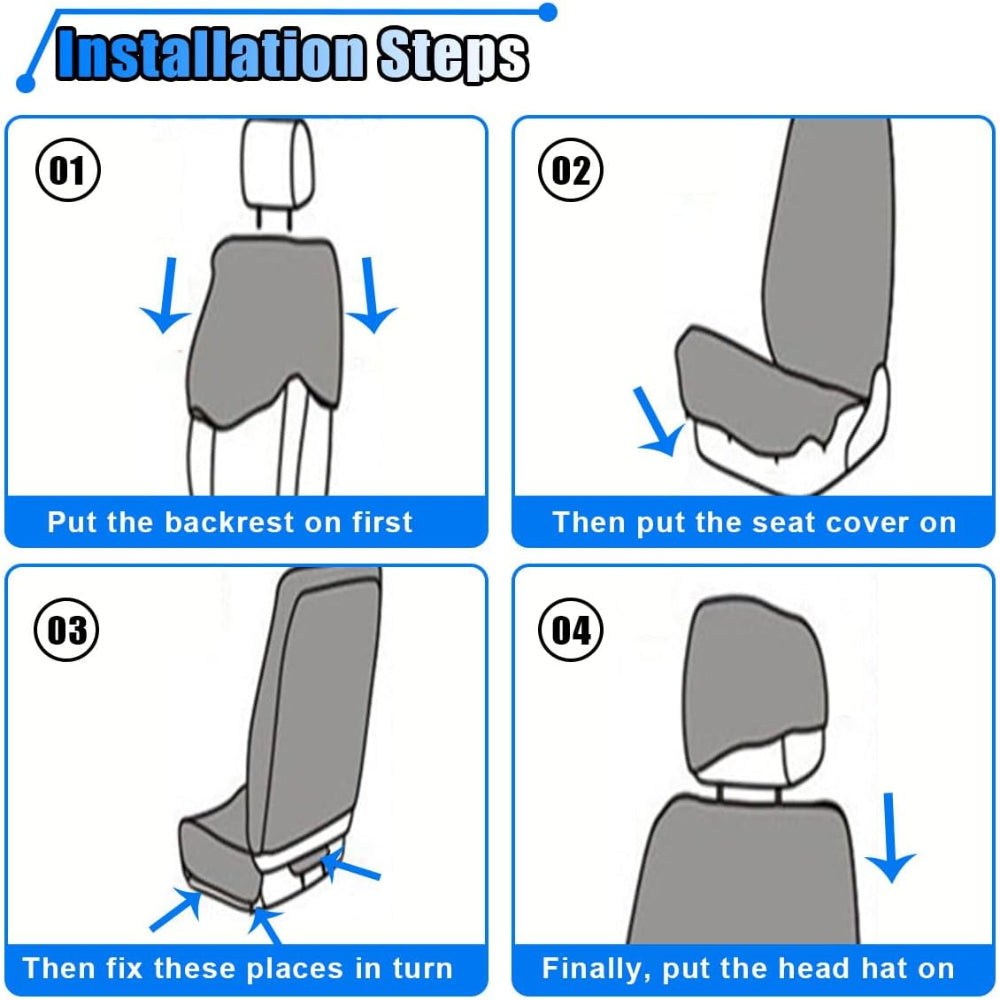 Installation Steps

01

Put the backrest on first

02

Then put the seat cover on

03

Then fix these places in turn

04

Finally, put the head hat on