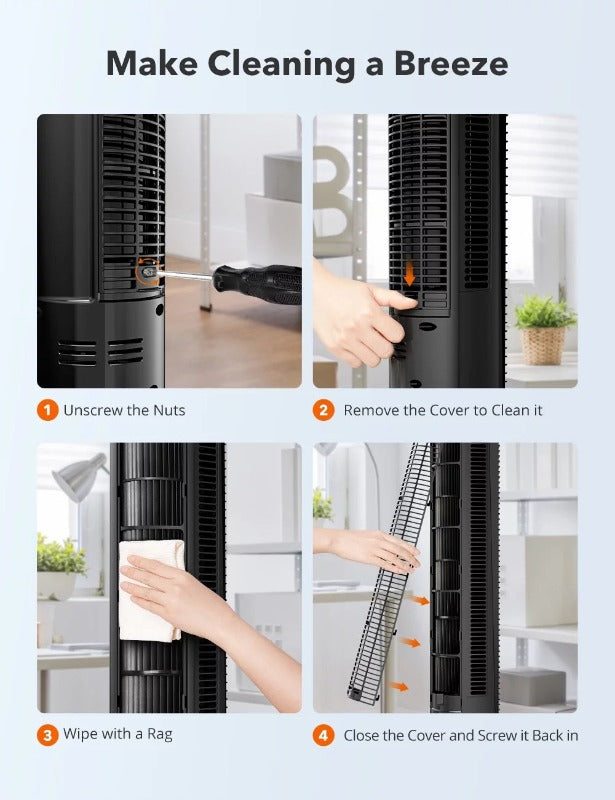 Make Cleaning a Breeze

1 Unscrew the Nuts

2 Remove the Cover to Clean it

3 Wipe with a Rag

4 Close the Cover and Screw it Back in