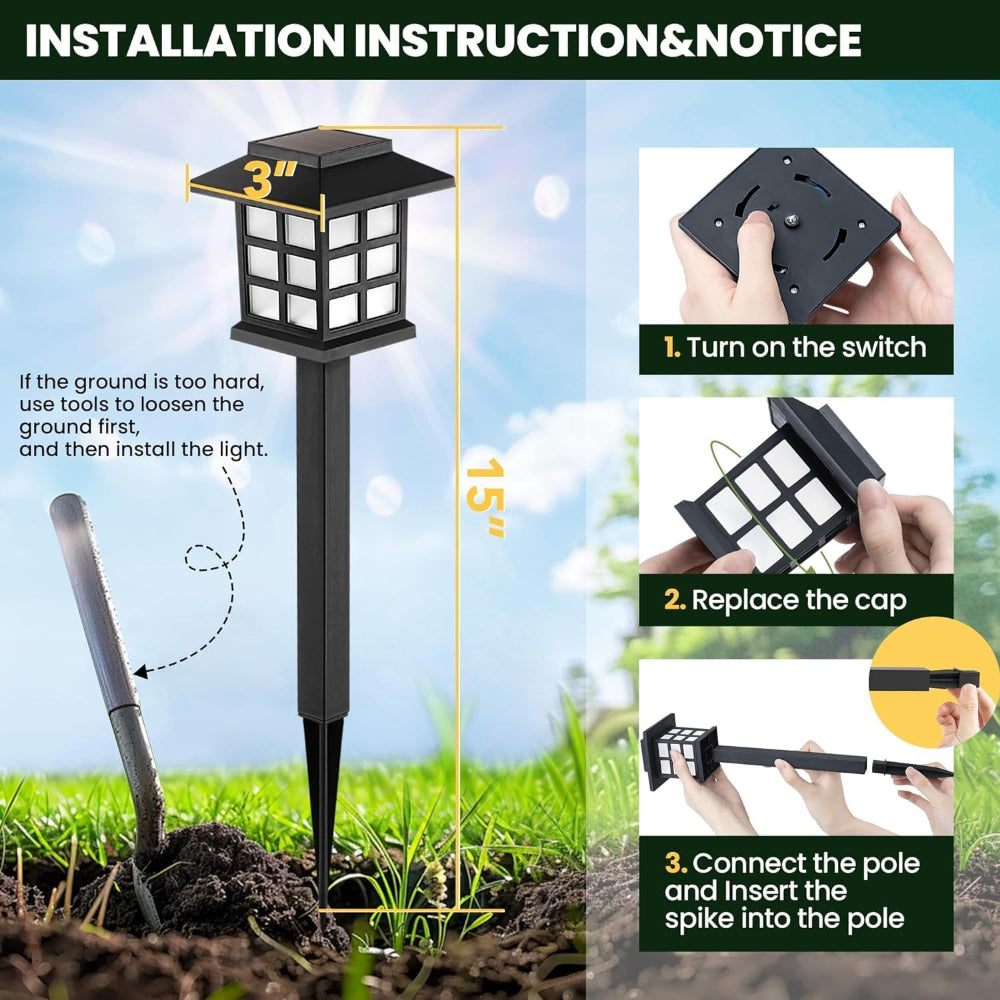 INSTALLATION INSTRUCTION&NOTICE

3"

15"

If the ground is too hard, use tools to loosen the ground first, and then install the light.

1. Turn on the switch

2. Replace the cap

3. Connect the pole and Insert the spike into the pole