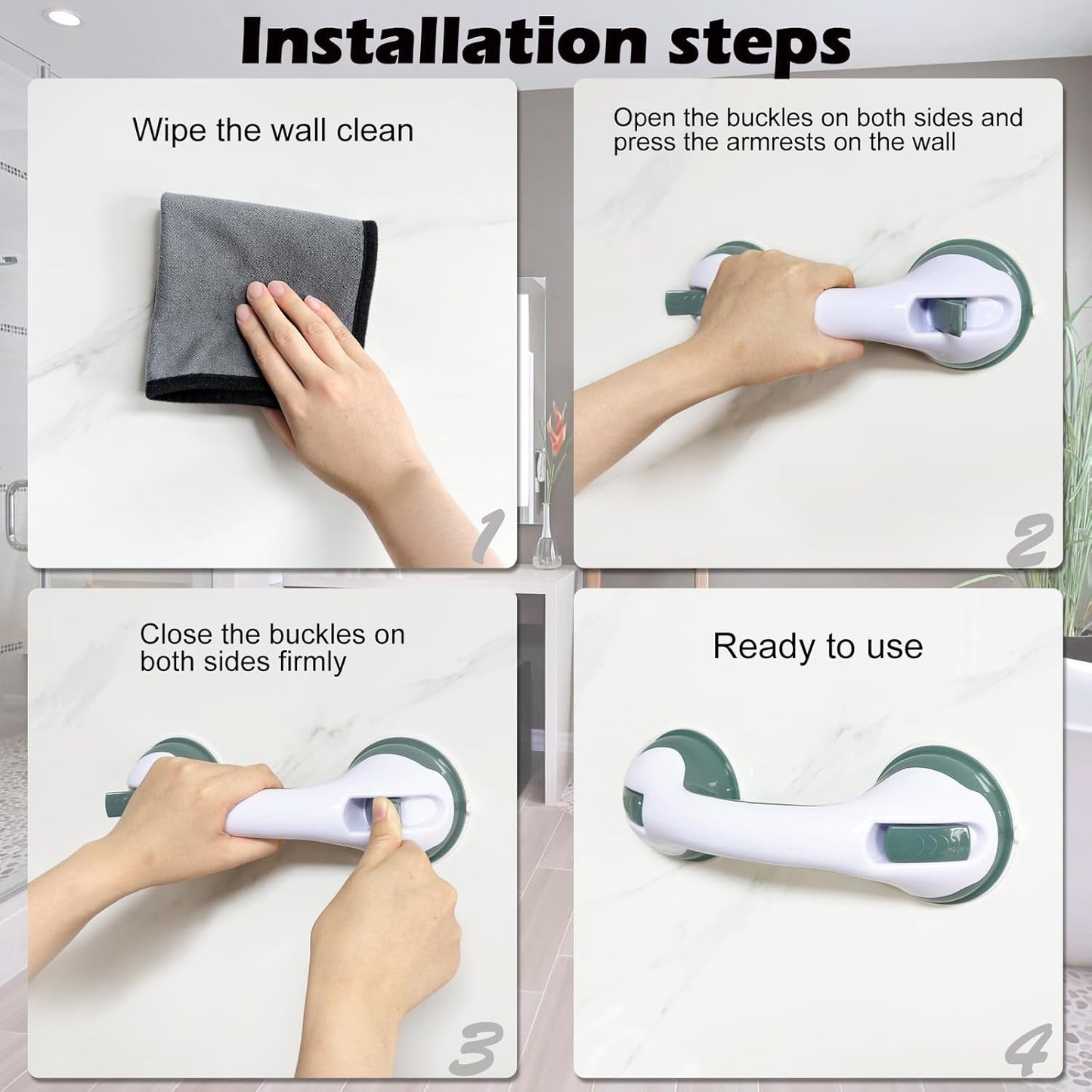 Installation steps

Wipe the wall clean

1

Open the buckles on both sides and press the armrests on the wall

2

Close the buckles on both sides firmly

3

Ready to use

4