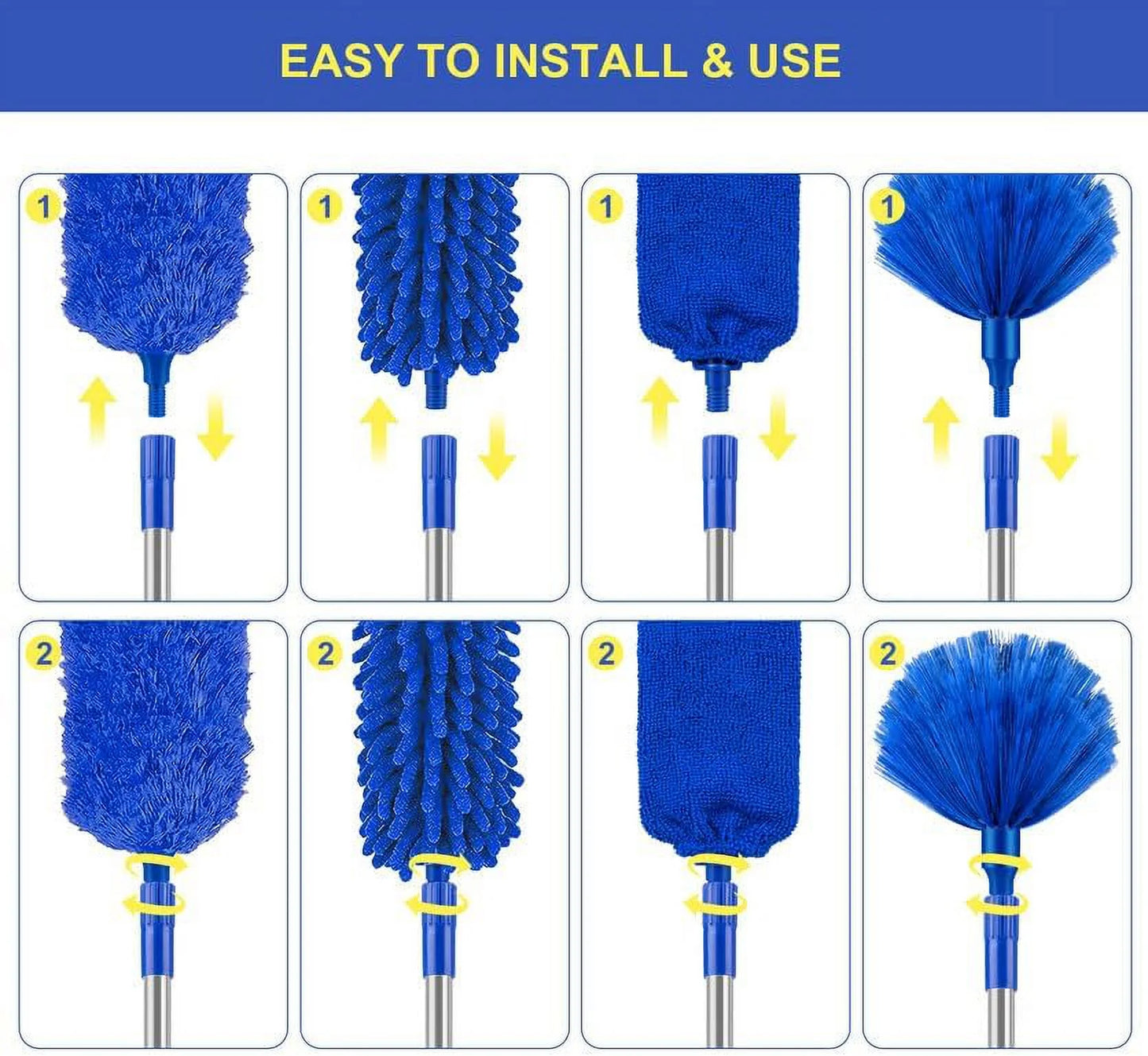 EASY TO INSTALL & USE

1

1

1

1

2

2

2

2