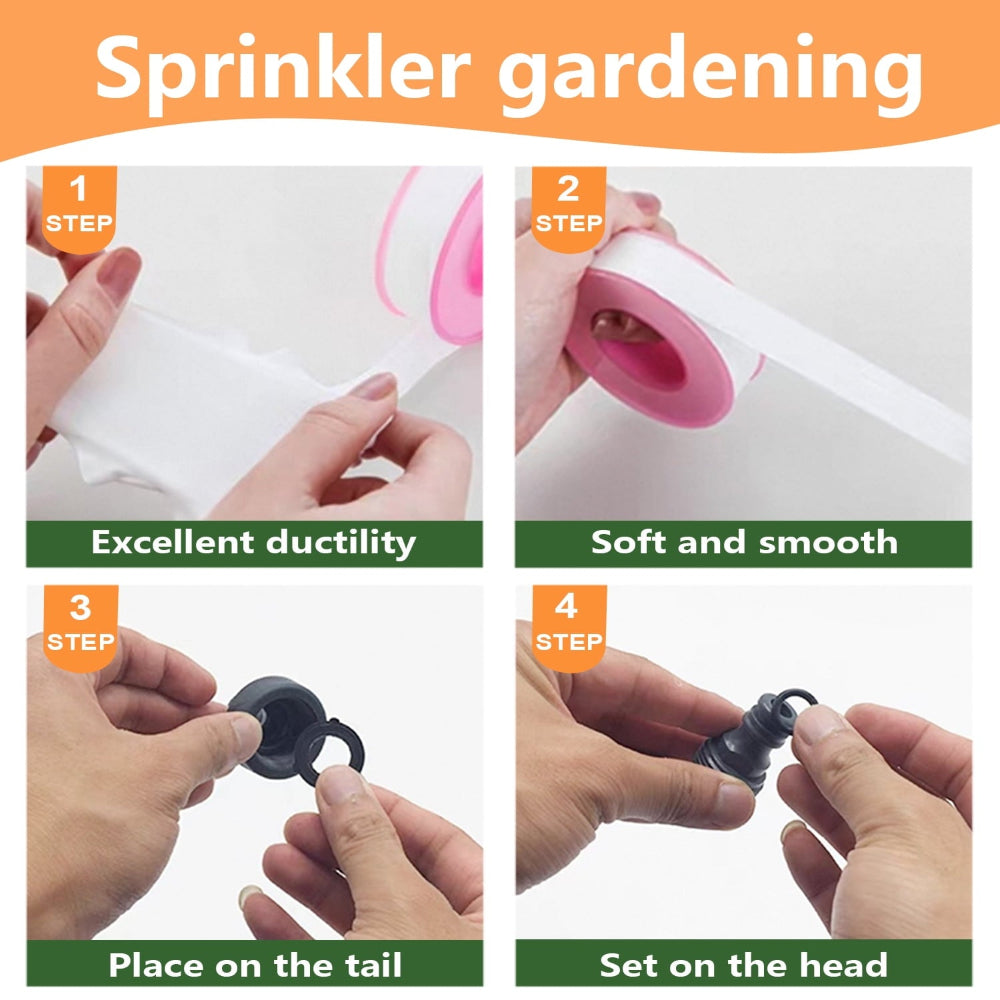 Sprinkler gardening

1
STEP

Excellent ductility

2
STEP

Soft and smooth

3
STEP

Place on the tail

4
STEP

Set on the head