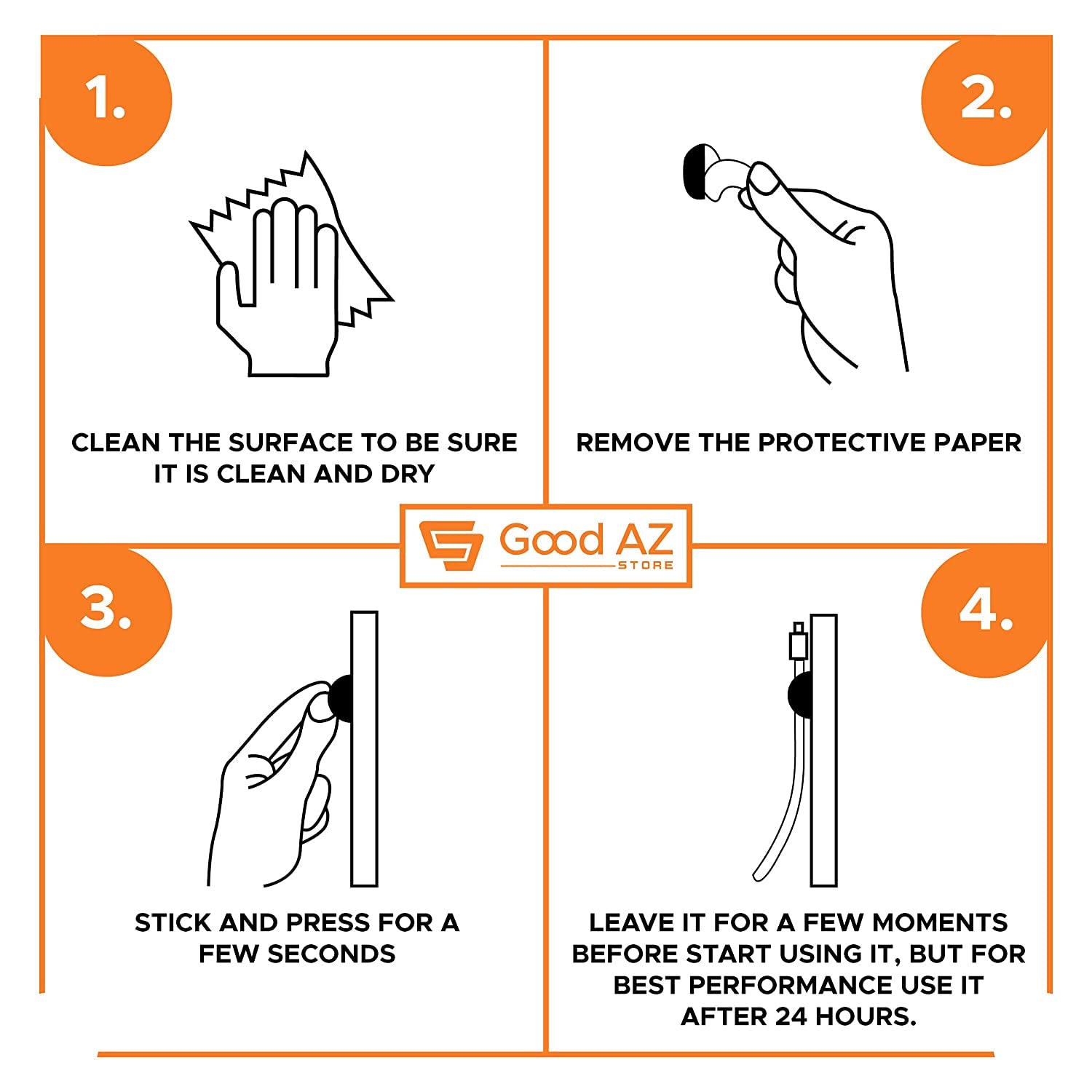 1.

CLEAN THE SURFACE TO BE SURE IT IS CLEAN AND DRY

2.

REMOVE THE PROTECTIVE PAPER

Good AZ STORE

3.

STICK AND PRESS FOR A FEW SECONDS

4.

LEAVE IT FOR A FEW MOMENTS BEFORE START USING IT, BUT FOR BEST PERFORMANCE USE IT AFTER 24 HOURS.