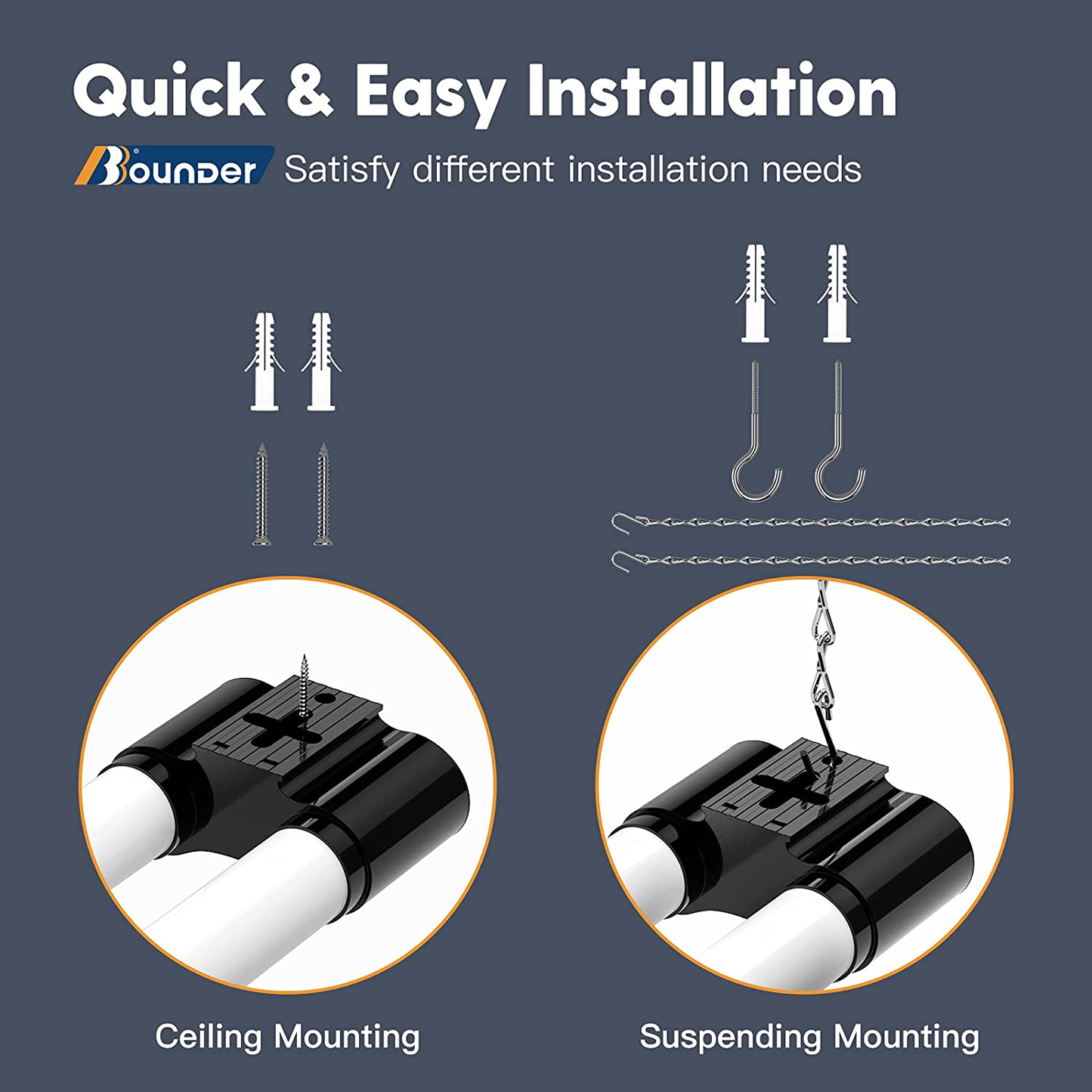 Quick & Easy Installation

Bounder Satisfy different installation needs

Ceiling Mounting

Suspending Mounting