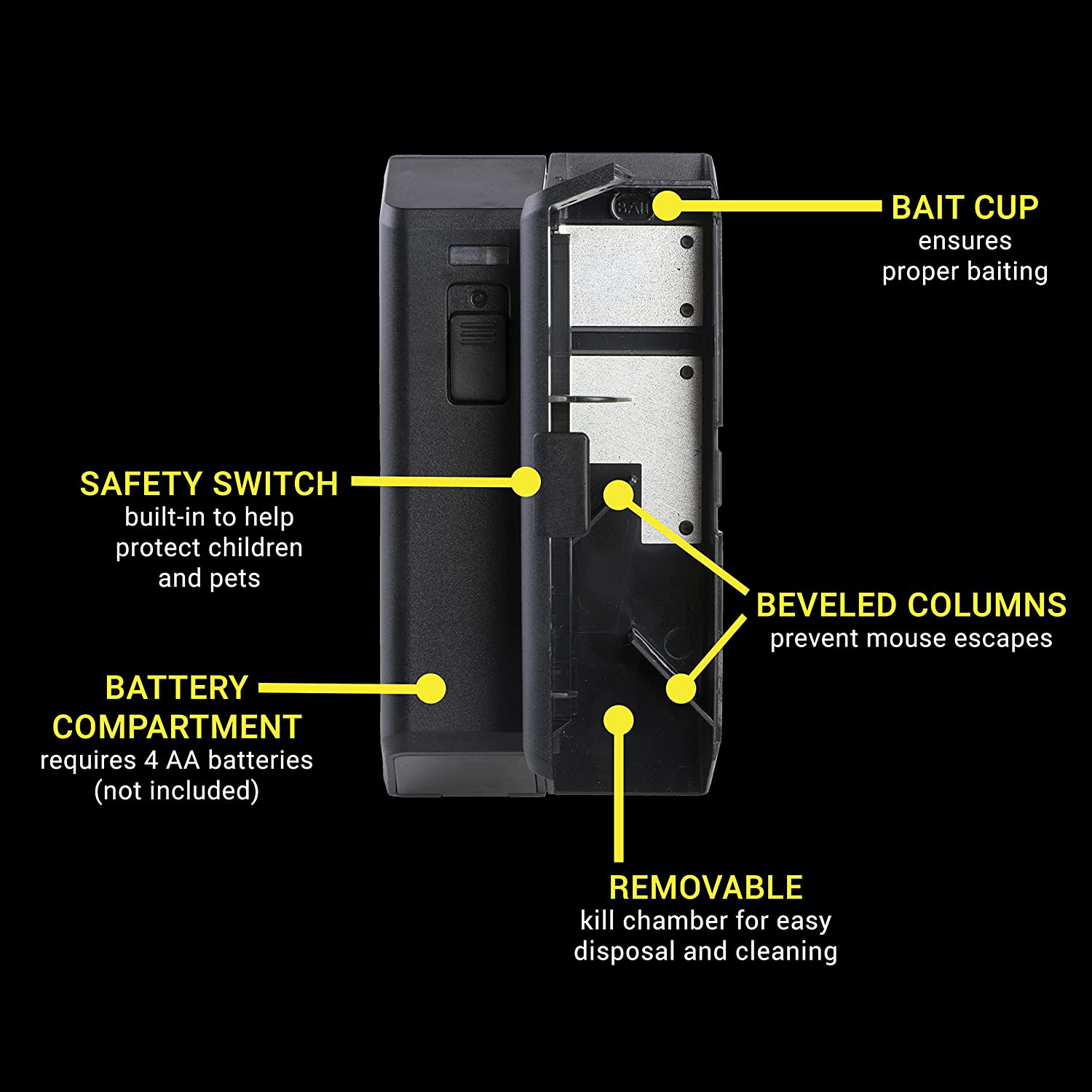 BAIT

BAIT CUP
ensures proper baiting

SAFETY SWITCH
built-in to help protect children and pets

BEVELED COLUMNS
prevent mouse escapes

BATTERY COMPARTMENT
requires 4 AA batteries (not included)

REMOVABLE
kill chamber for easy disposal and cleaning