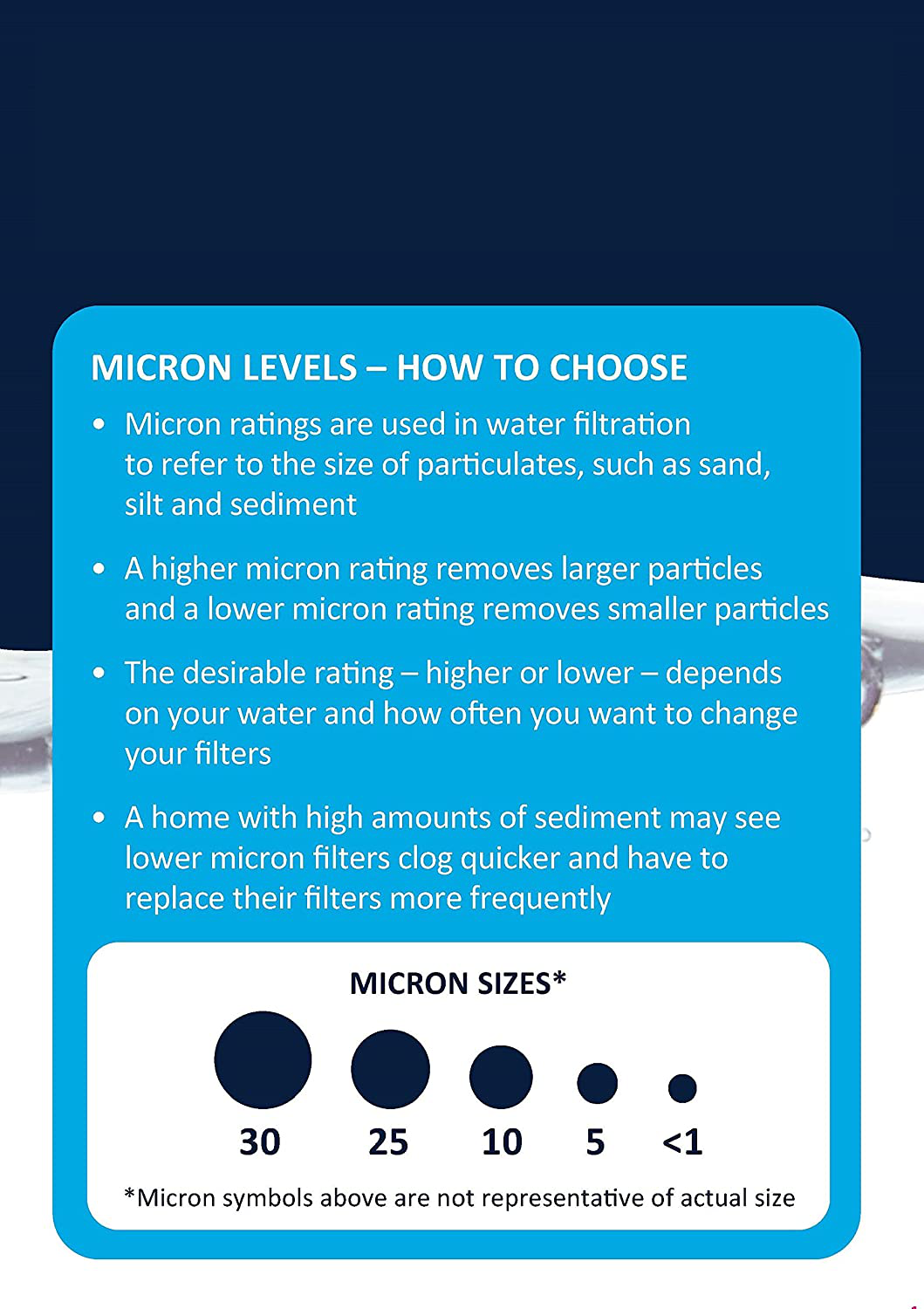 MICRON LEVELS – HOW TO CHOOSE

• Micron ratings are used in water filtration to refer to the size of particulates, such as sand, silt and sediment

• A higher micron rating removes larger particles and a lower micron rating removes smaller particles

• The desirable rating – higher or lower – depends on your water and how often you want to change your filters

• A home with high amounts of sediment may see lower micron filters clog quicker and have to replace their filters more frequently

MICRON SIZES*

30 25 10 5 <1

*Micron symbols above are not representative of actual size