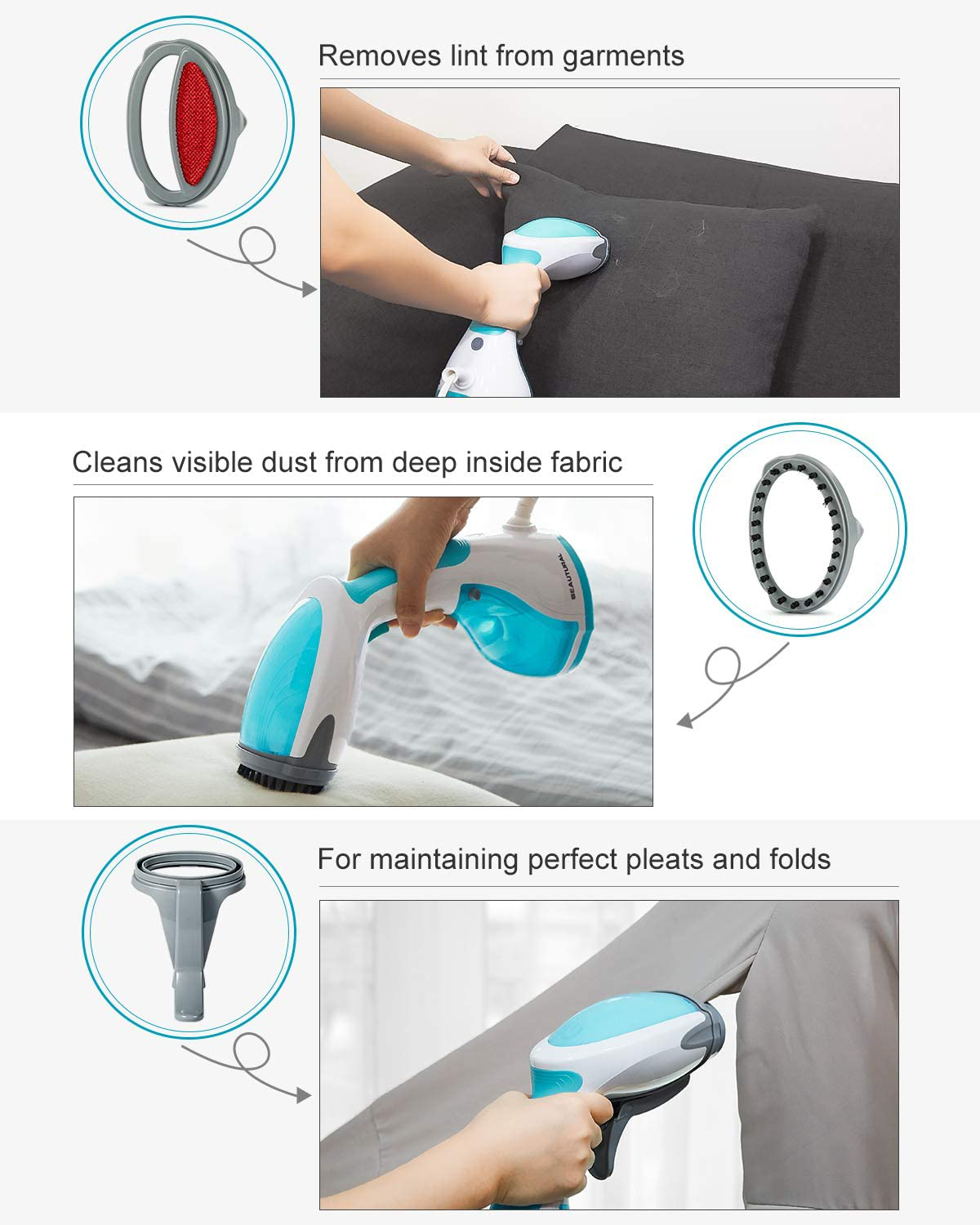 Removes lint from garments

Cleans visible dust from deep inside fabric

BEAUTURAL

For maintaining perfect pleats and folds