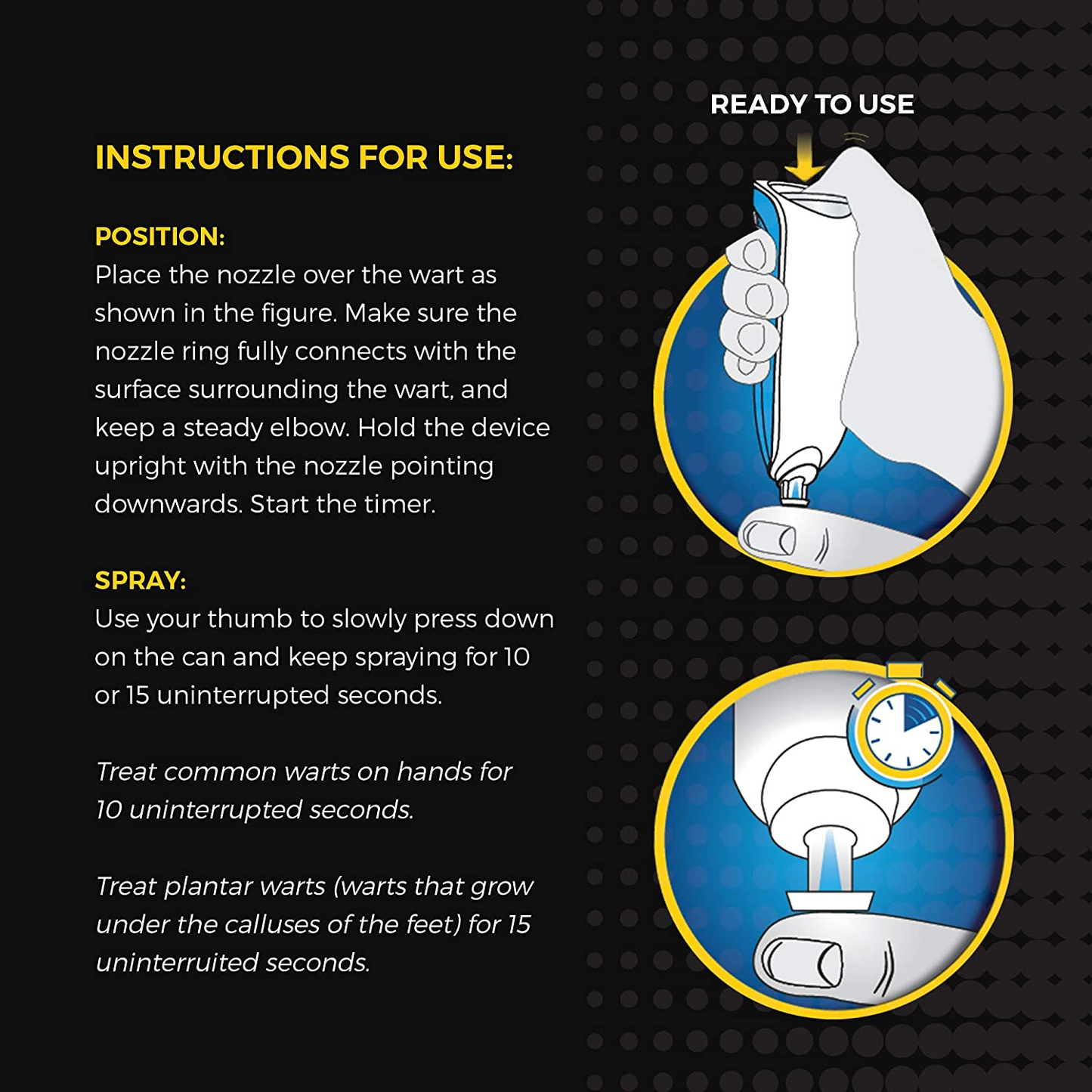 INSTRUCTIONS FOR USE:

POSITION:
Place the nozzle over the wart as shown in the figure. Make sure the nozzle ring fully connects with the surface surrounding the wart, and keep a steady elbow. Hold the device upright with the nozzle pointing downwards. Start the timer.

SPRAY:
Use your thumb to slowly press down on the can and keep spraying for 10 or 15 uninterrupted seconds.

Treat common warts on hands for 10 uninterrupted seconds.

Treat plantar warts (warts that grow under the calluses of the feet) for 15 uninterruited seconds.

READY TO USE