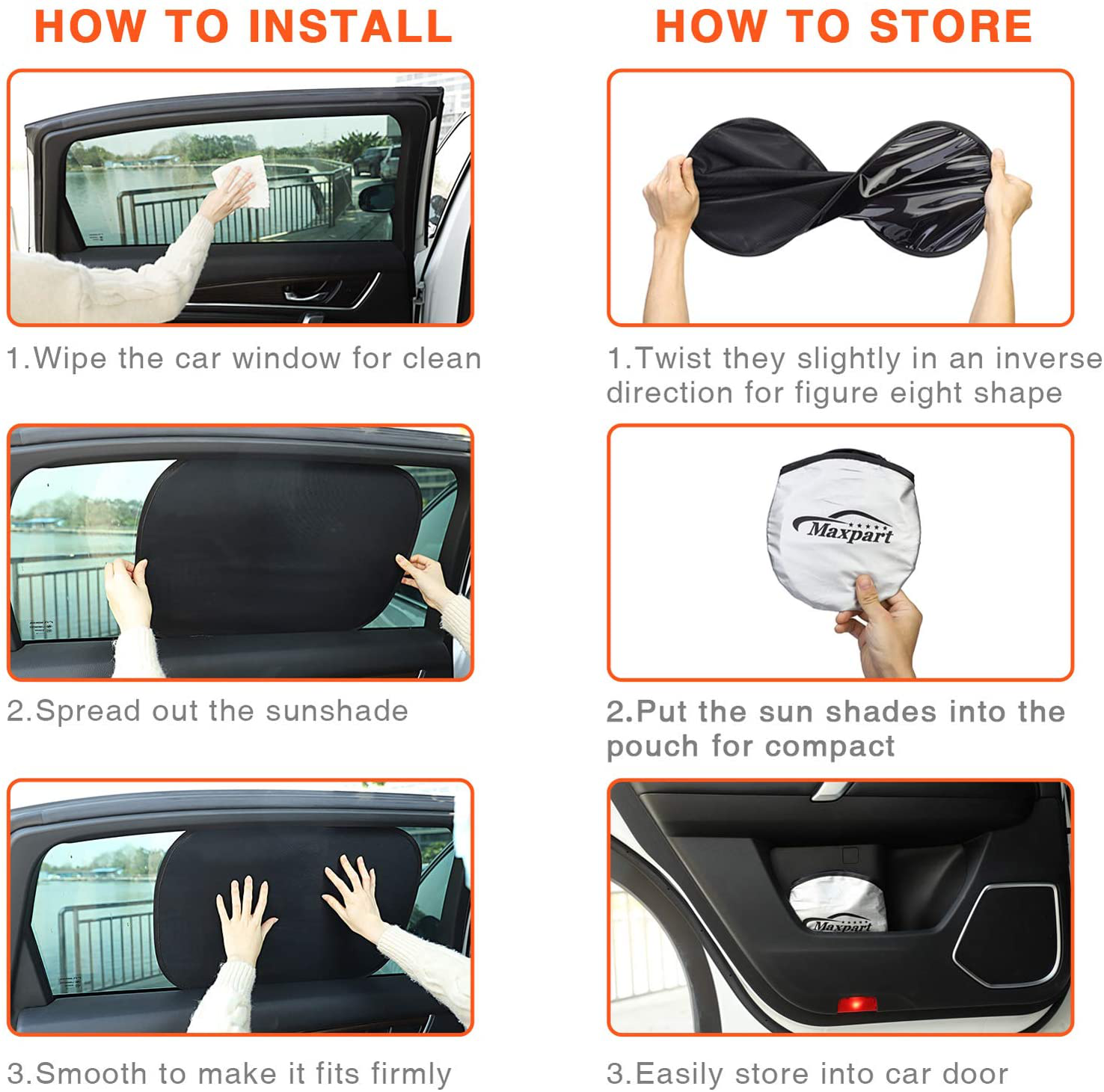 HOW TO INSTALL

1.Wipe the car window for clean

2.Spread out the sunshade

3.Smooth to make it fits firmly

HOW TO STORE

1.Twist they slightly in an inverse direction for figure eight shape

Maxpart

2.Put the sun shades into the pouch for compact

Maxpart

3.Easily store into car door