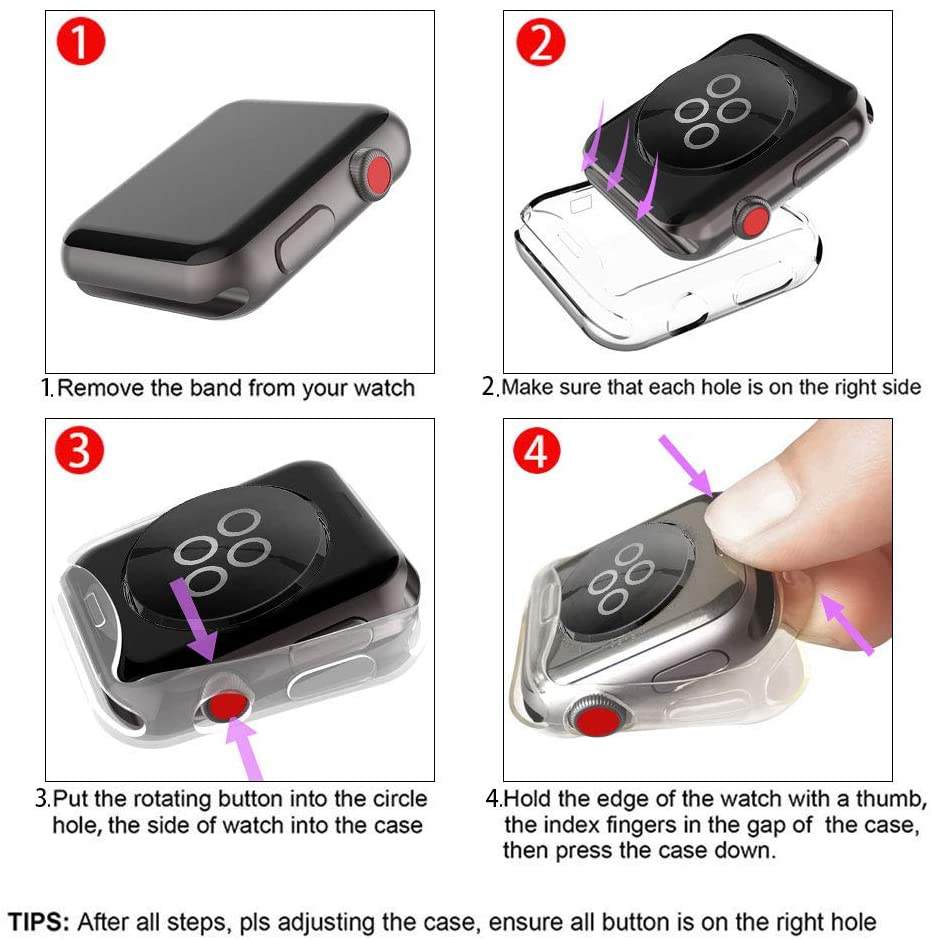 1

1.Remove the band from your watch

2

2.Make sure that each hole is on the right side

3

3.Put the rotating button into the circle hole, the side of watch into the case

4

4.Hold the edge of the watch with a thumb, the index fingers in the gap of the case, then press the case down.

TIPS: After all steps, pls adjusting the case, ensure all button is on the right hole