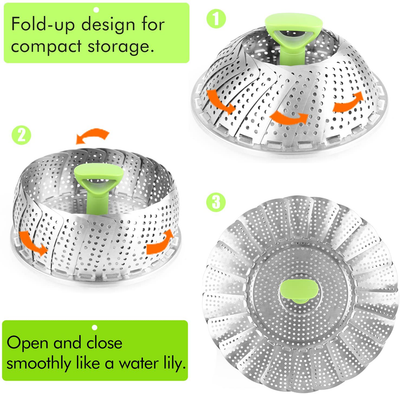 Fold-up design for compact storage.

1

2

3

Open and close smoothly like a water lily.