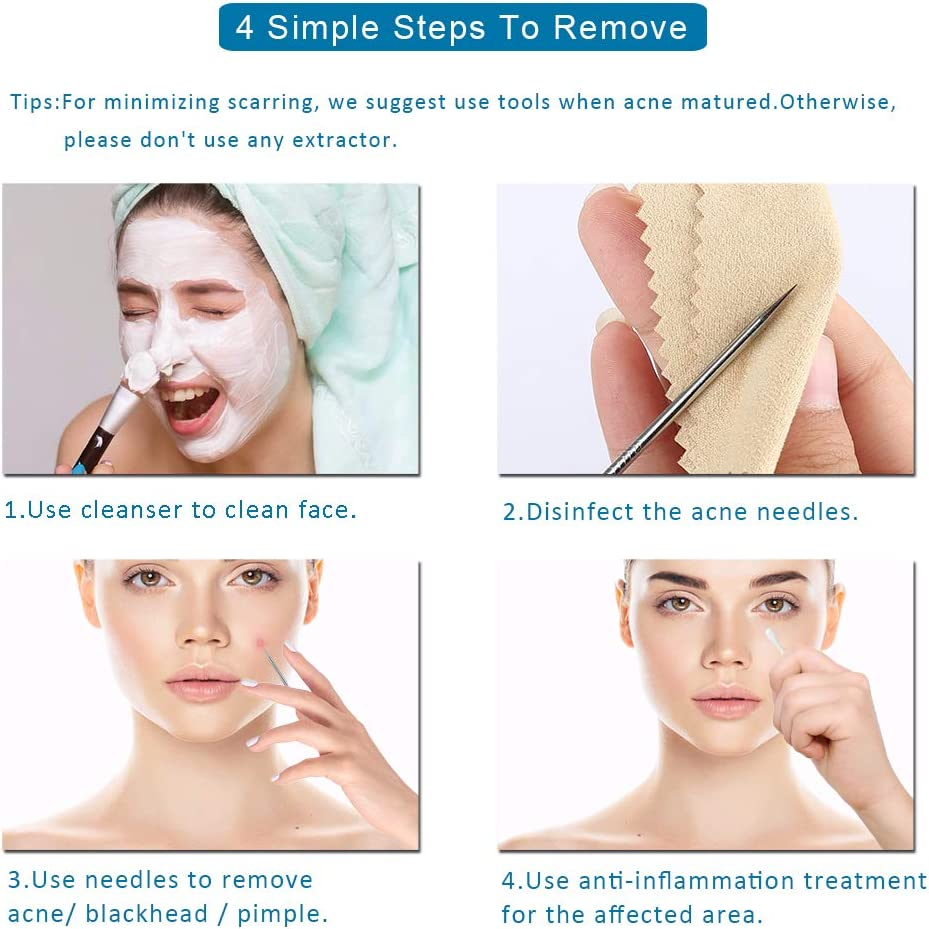 4 Simple Steps To Remove

Tips:For minimizing scarring, we suggest use tools when acne matured.Otherwise, please don't use any extractor.

1.Use cleanser to clean face.

2.Disinfect the acne needles.

3.Use needles to remove acne/ blackhead / pimple.

4.Use anti-inflammation treatment for the affected area.