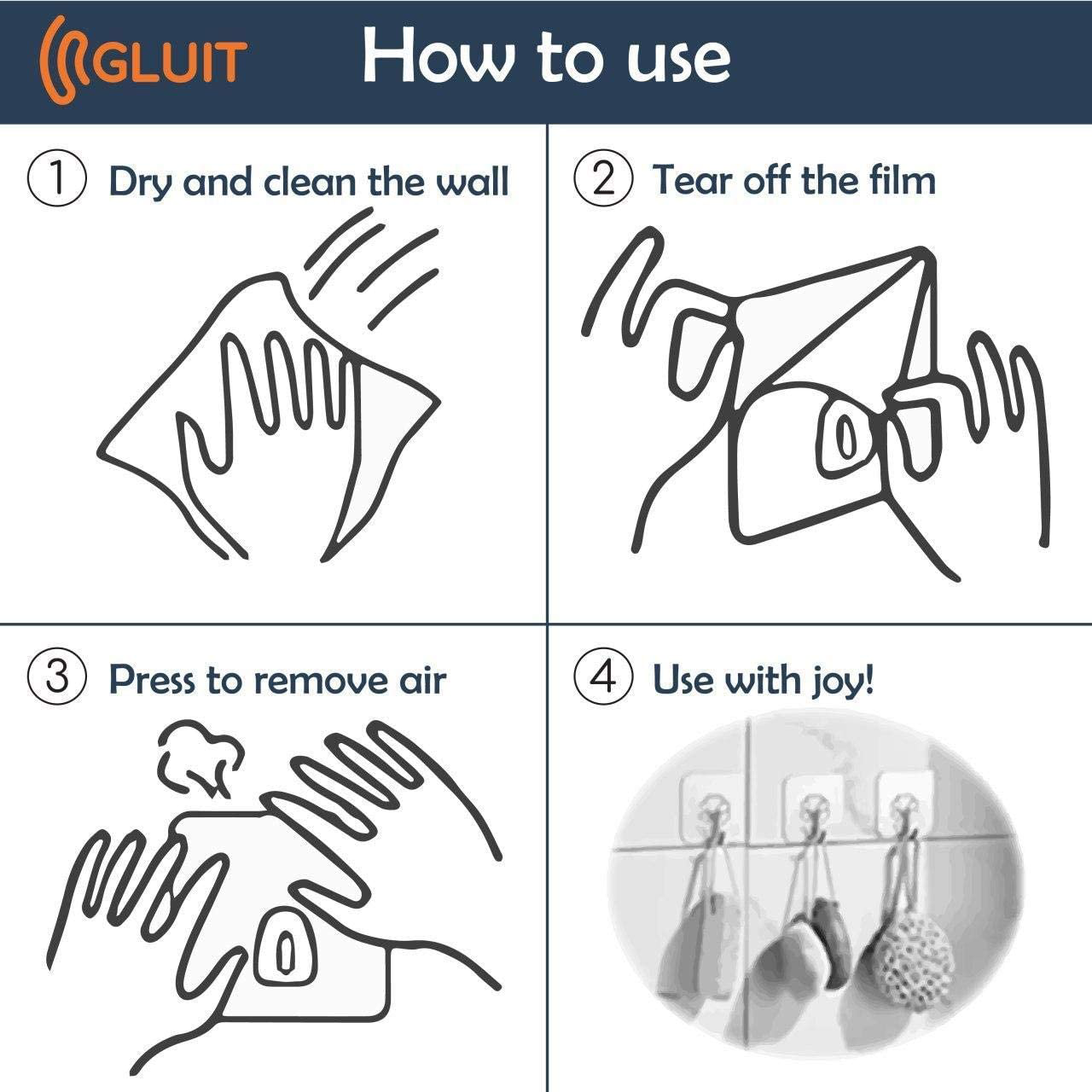 GLUIT How to use

① Dry and clean the wall

② Tear off the film

③ Press to remove air

④ Use with joy!