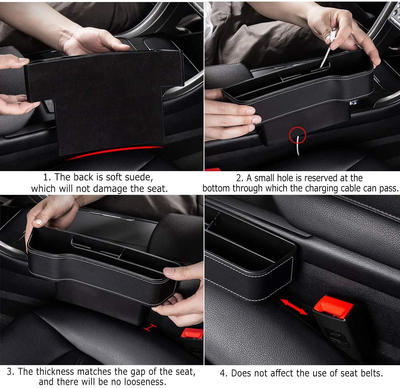 1. The back is soft suede, which will not damage the seat.

2. A small hole is reserved at the bottom through which the charging cable can pass.

3. The thickness matches the gap of the seat, and there will be no looseness.

4. Does not affect the use of seat belts.