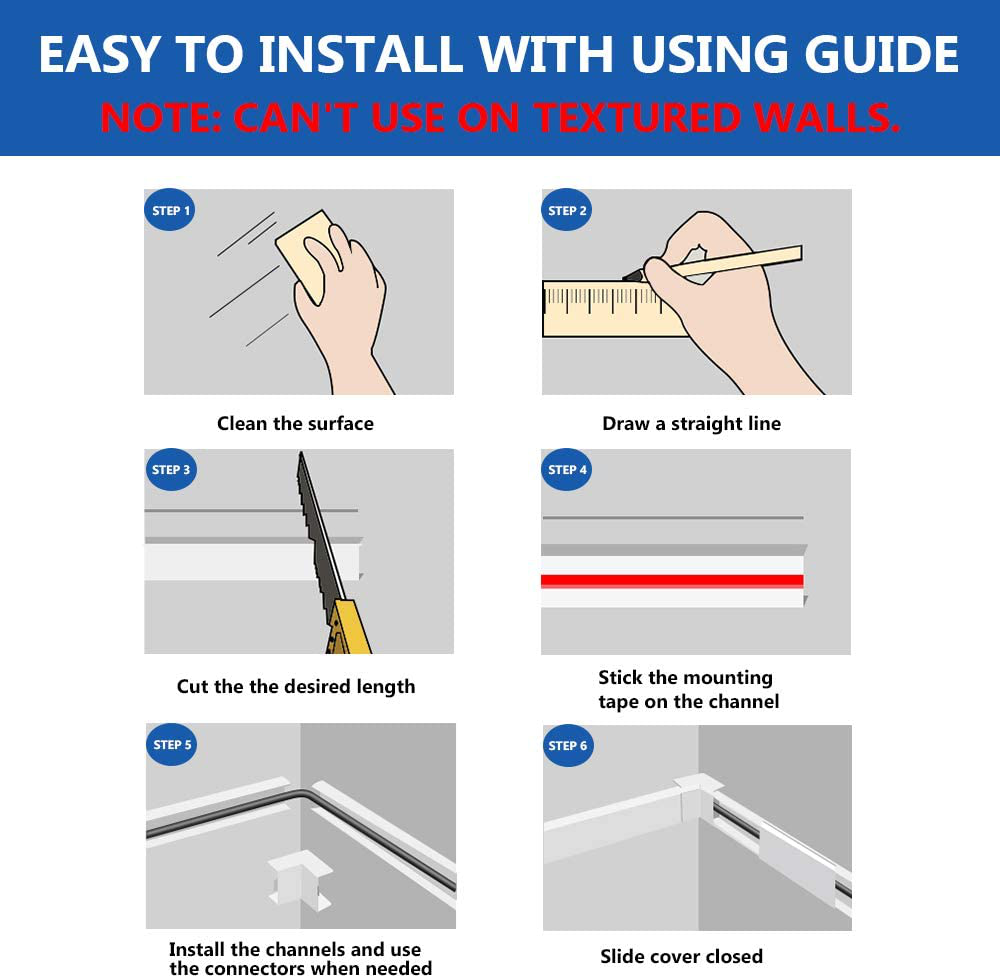 EASY TO INSTALL WITH USING GUIDE
NOTE: CAN'T USE ON TEXTURED WALLS.

STEP 1
Clean the surface

STEP 2
Draw a straight line

STEP 3
Cut the the desired length

STEP 4
Stick the mounting tape on the channel

STEP 5
Install the channels and use the connectors when needed

STEP 6
Slide cover closed