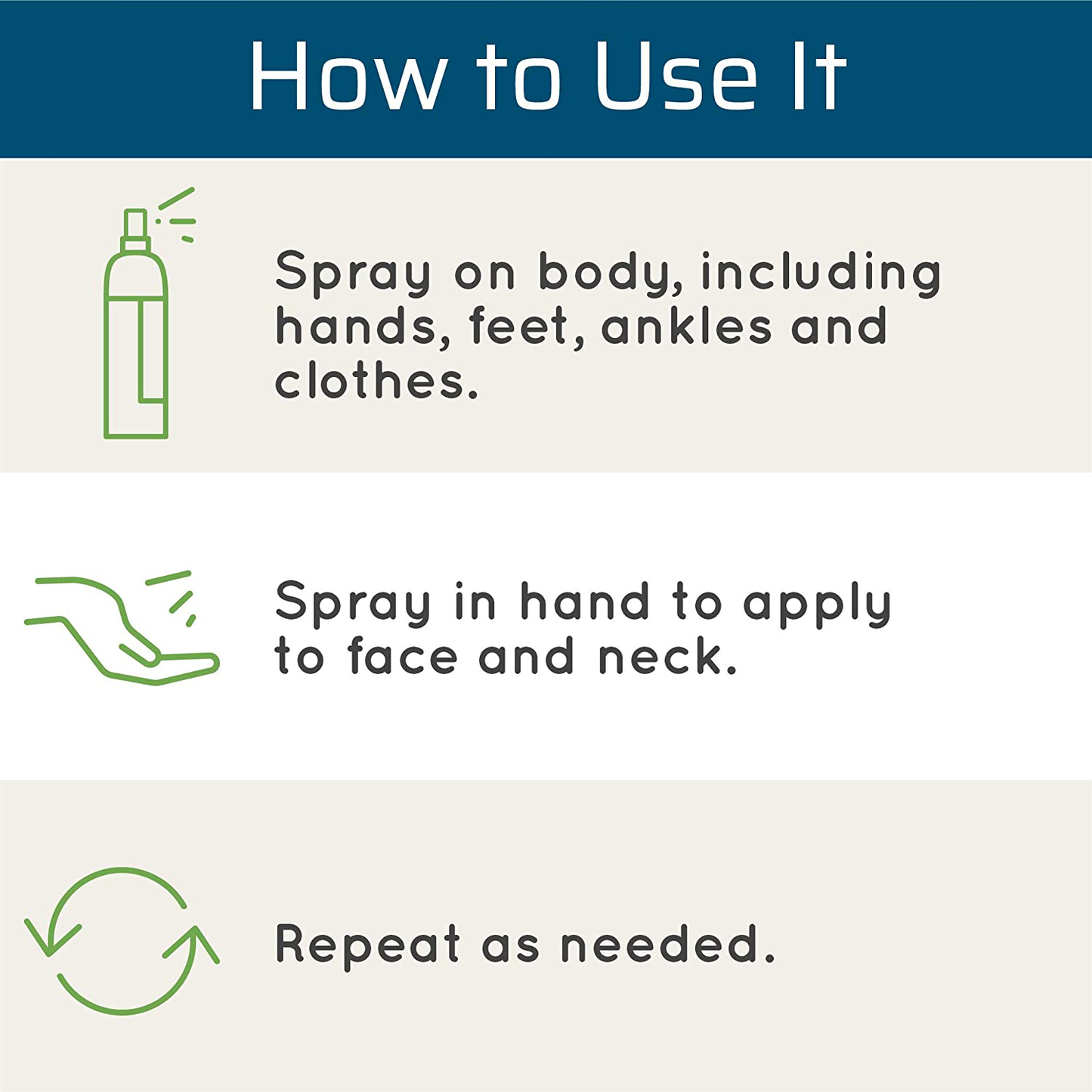 How to Use It

Spray on body, including hands, feet, ankles and clothes.

Spray in hand to apply to face and neck.

Repeat as needed.