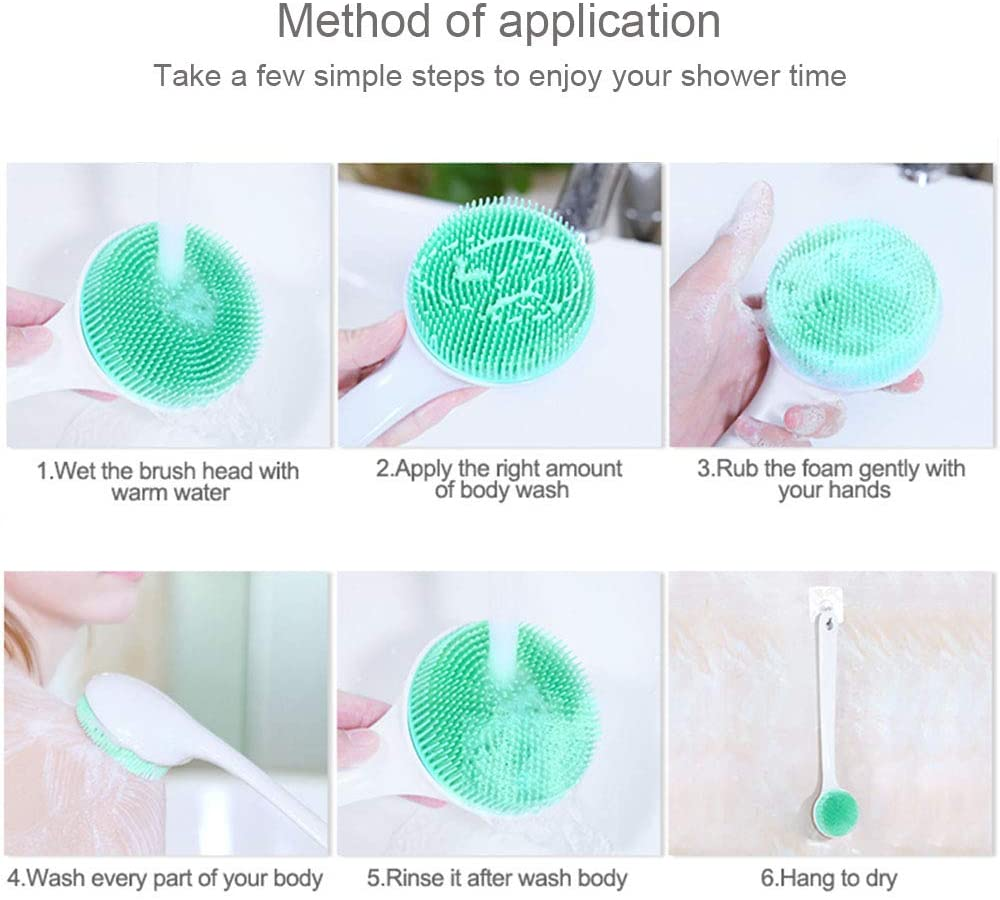 Method of application

Take a few simple steps to enjoy your shower time

1.Wet the brush head with warm water

2.Apply the right amount of body wash

3.Rub the foam gently with your hands

4.Wash every part of your body

5.Rinse it after wash body

6.Hang to dry