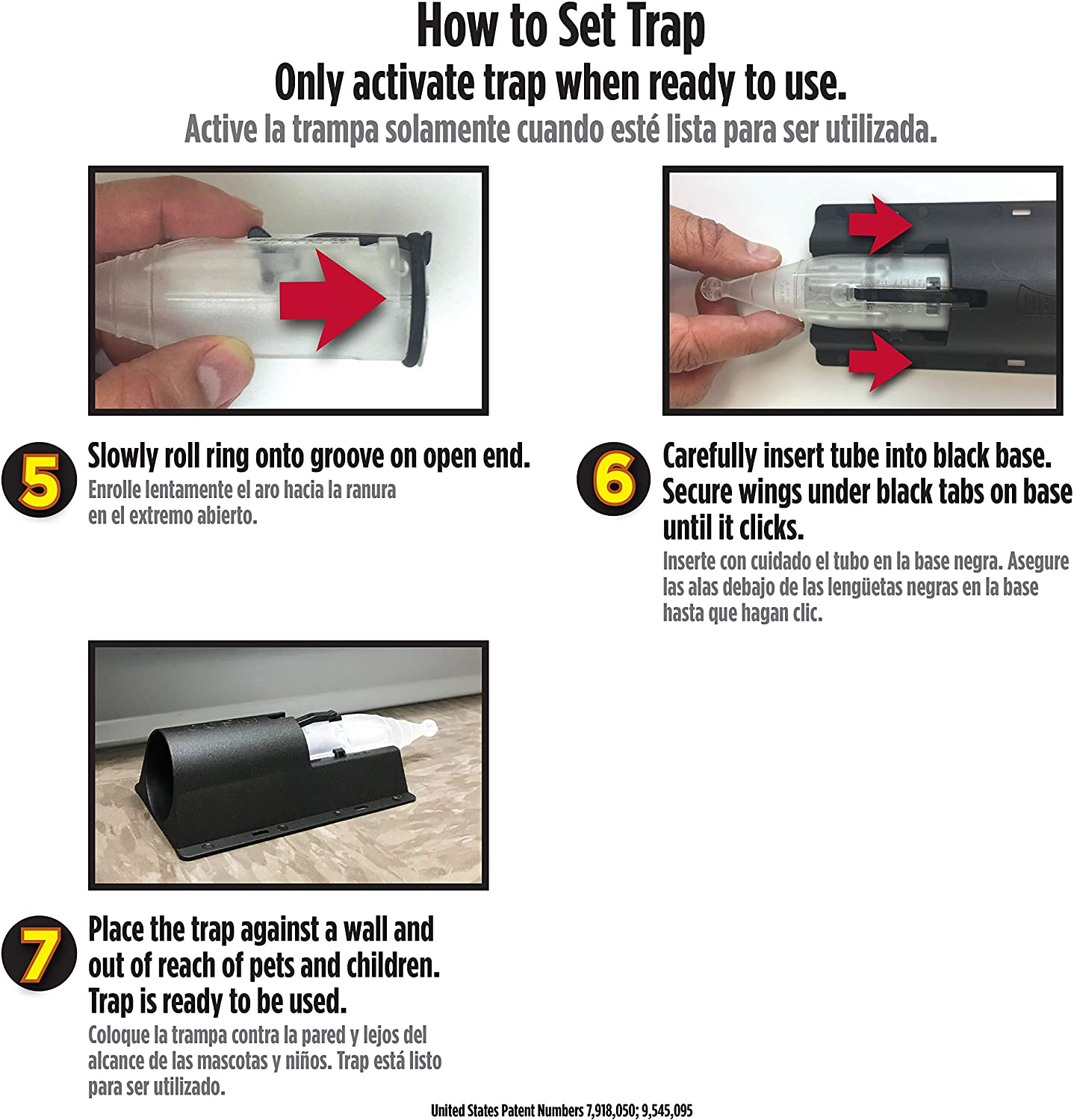 How to Set Trap

Only activate trap when ready to use.

Active la trampa solamente cuando esté lista para ser utilizada.

5

Slowly roll ring onto groove on open end.

Enrolle lentamente el aro hacia la ranura en el extremo abierto.

6

Carefully insert tube into black base. Secure wings under black tabs on base until it clicks.

Inserte con cuidado el tubo en la base negra. Asegure las alas debajo de las lengüetas negras en la base hasta que hagan clic.

7

Place the trap against a wall and out of reach of pets and children. Trap is ready to be used.

Coloque la trampa contra la pared y lejos del alcance de las mascotas y niños. Trap está listo para ser utilizado.

United States Patent Numbers 7,918,050; 9,545,095