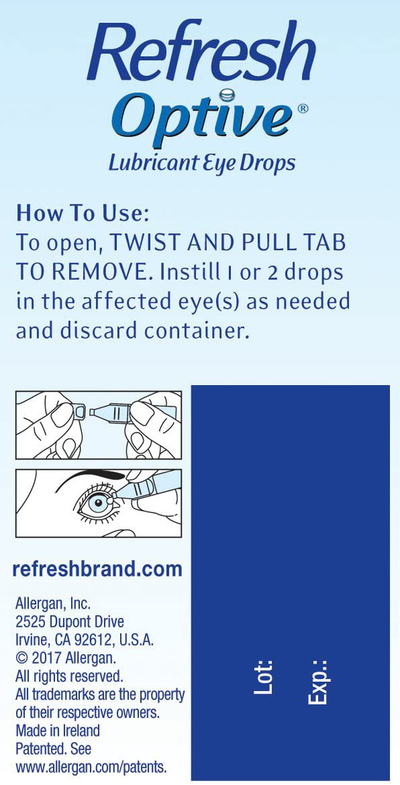 Refresh
Optive®
Lubricant Eye Drops

How To Use:
To open, TWIST AND PULL TAB TO REMOVE. Instill 1 or 2 drops in the affected eye(s) as needed and discard container.

refreshbrand.com

Allergan, Inc.
2525 Dupont Drive
Irvine, CA 92612, U.S.A.
© 2017 Allergan.
All rights reserved.
All trademarks are the property of their respective owners.
Made in Ireland
Patented. See www.allergan.com/patents.

Lot:
Exp.: