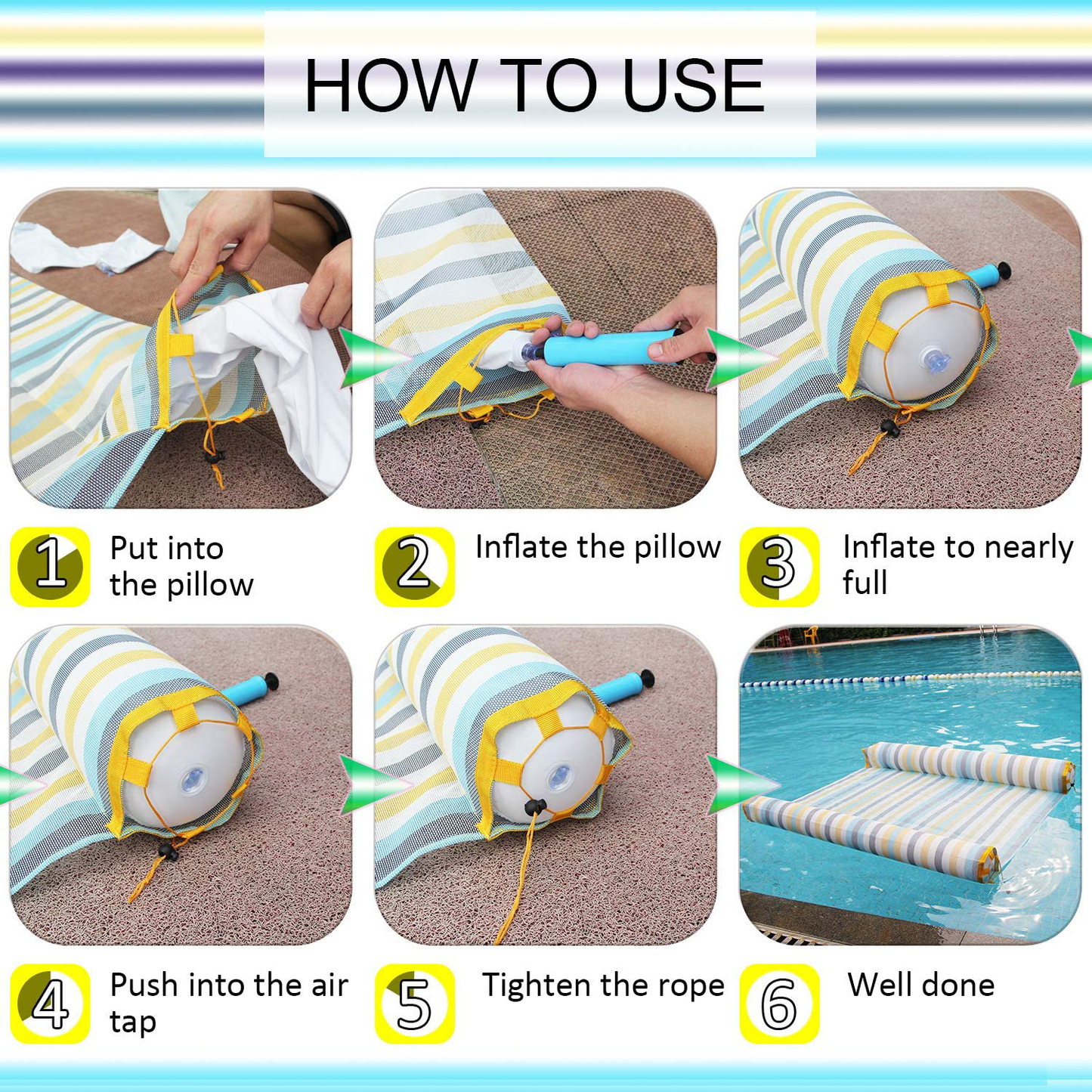 HOW TO USE

1 Put into the pillow

2 Inflate the pillow

3 Inflate to nearly full

4 Push into the air tap

5 Tighten the rope

6 Well done