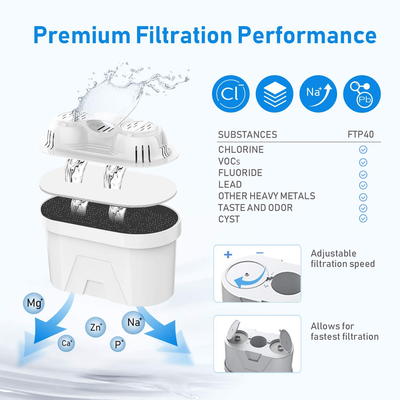 Premium Filtration Performance

$Cl^-$

$Na^+$

Pb

| SUBSTANCES | FTP40 |
|---|---|
| CHLORINE | ✓ |
| VOCs | ✓ |
| FLUORIDE | ✓ |
| LEAD | ✓ |
| OTHER HEAVY METALS | ✓ |
| TASTE AND ODOR | ✓ |
| CYST | ✓ |

+ −

Adjustable filtration speed

Allows for fastest filtration

$Mg^+$

$Zn^+$

$Na^+$

$Ca^+$

$P^+$