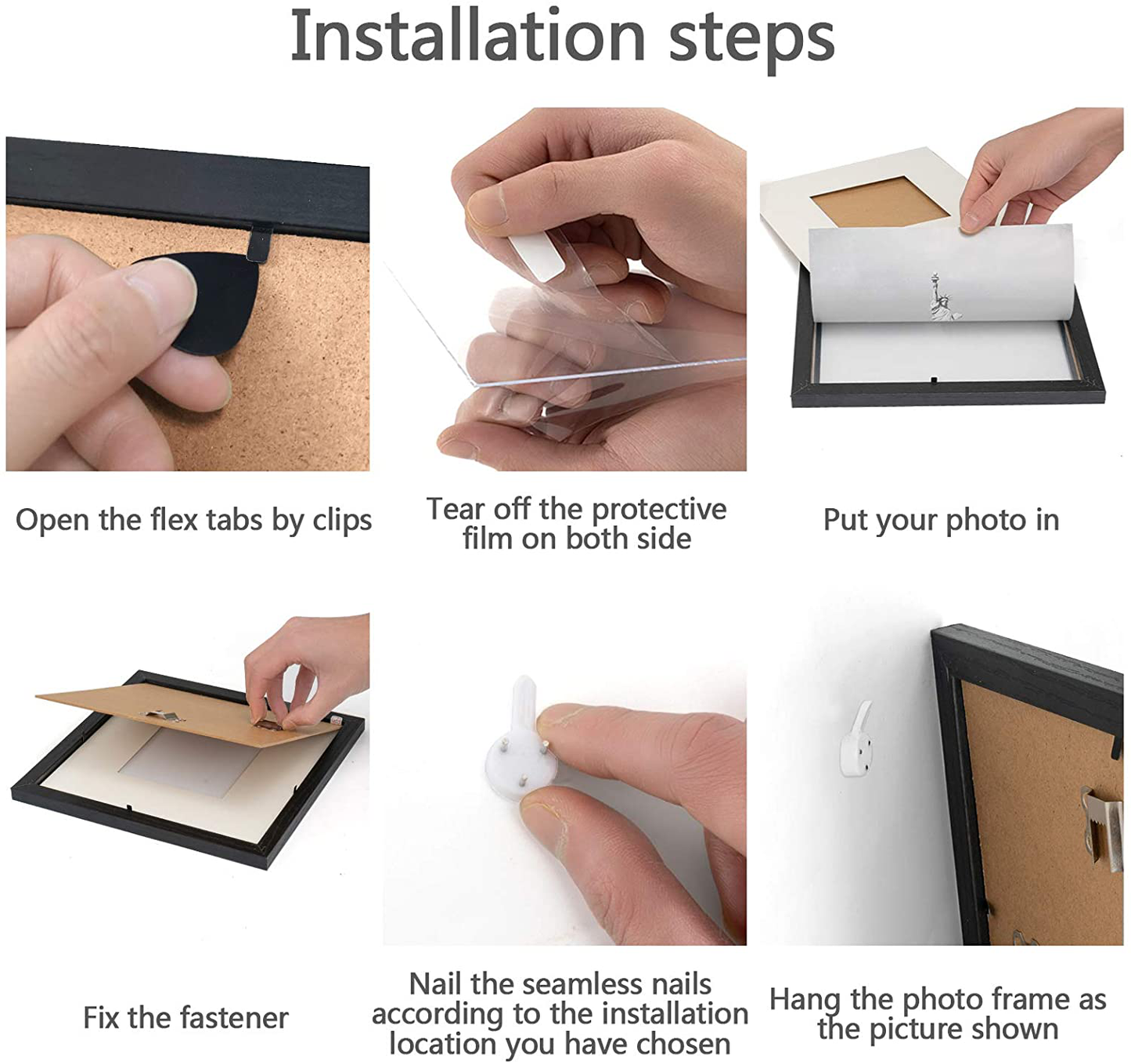 Installation steps

Open the flex tabs by clips

Tear off the protective film on both side

Put your photo in

Fix the fastener

Nail the seamless nails according to the installation location you have chosen

Hang the photo frame as the picture shown