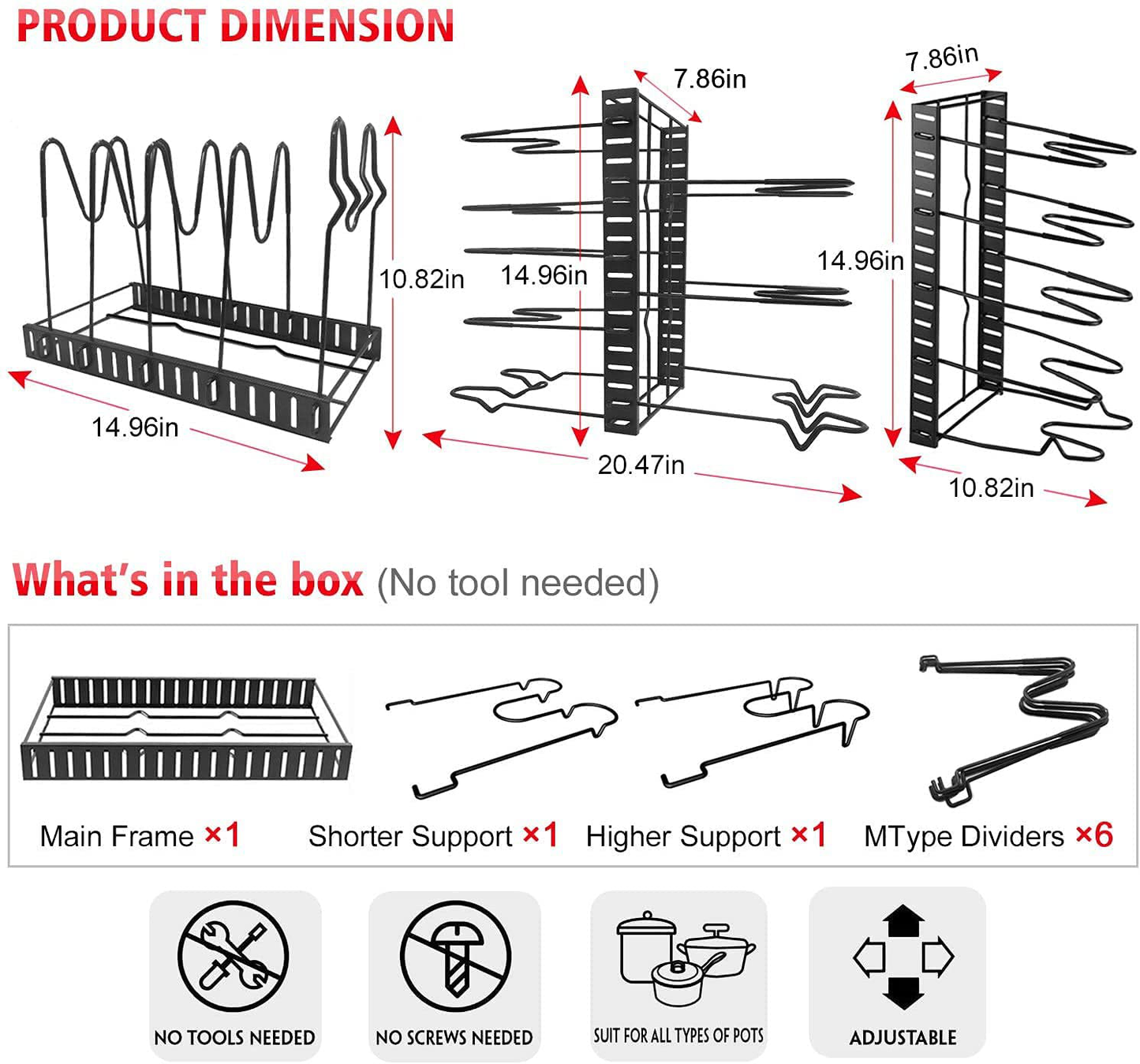 PRODUCT DIMENSION

10.82in

14.96in

7.86in

14.96in

20.47in

7.86in

14.96in

10.82in

What's in the box (No tool needed)

Main Frame ×1

Shorter Support ×1

Higher Support ×1

MType Dividers ×6

NO TOOLS NEEDED

NO SCREWS NEEDED

SUIT FOR ALL TYPES OF POTS

ADJUSTABLE