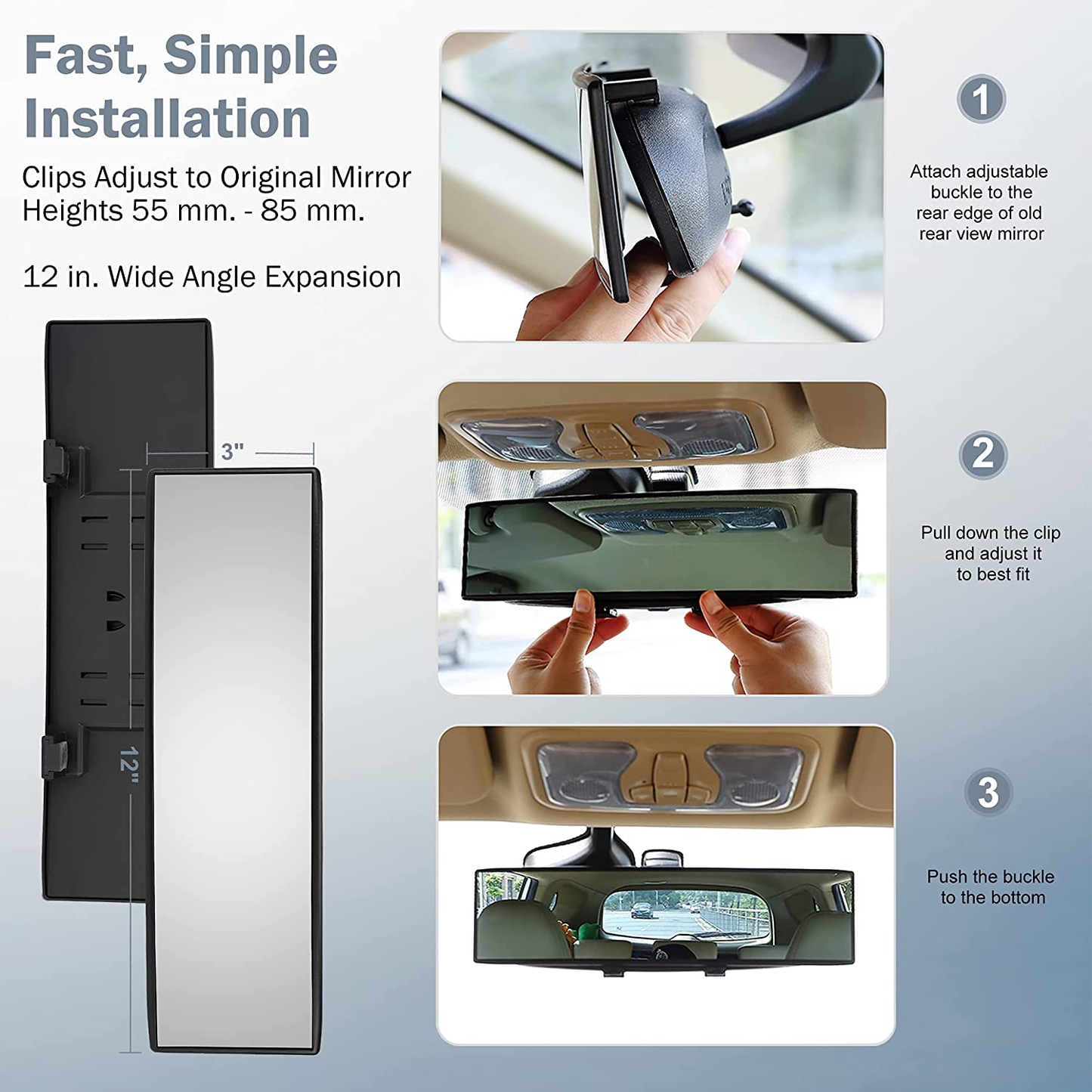 Fast, Simple Installation

Clips Adjust to Original Mirror Heights 55 mm. - 85 mm.

12 in. Wide Angle Expansion

3"

12"

1

Attach adjustable buckle to the rear edge of old rear view mirror

2

Pull down the clip and adjust it to best fit

3

Push the buckle to the bottom