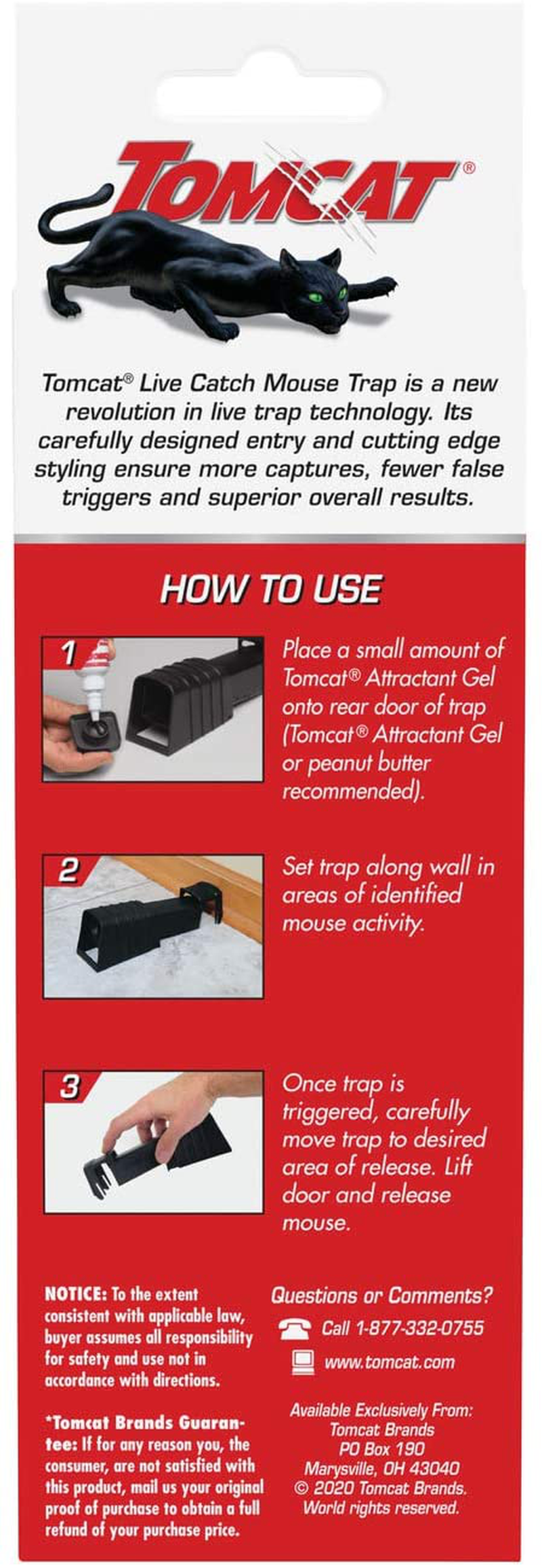 TOMCAT®

Tomcat® Live Catch Mouse Trap is a new revolution in live trap technology. Its carefully designed entry and cutting edge styling ensure more captures, fewer false triggers and superior overall results.

HOW TO USE

1

Place a small amount of Tomcat® Attractant Gel onto rear door of trap (Tomcat® Attractant Gel or peanut butter recommended).

2

Set trap along wall in areas of identified mouse activity.

3

Once trap is triggered, carefully move trap to desired area of release. Lift door and release mouse.

NOTICE: To the extent consistent with applicable law, buyer assumes all responsibility for safety and use not in accordance with directions.

*Tomcat Brands Guarantee: If for any reason you, the consumer, are not satisfied with this product, mail us your original proof of purchase to obtain a full refund of your purchase price.

Questions or Comments?

Call 1-877-332-0755

www.tomcat.com

Available Exclusively From:
Tomcat Brands
PO Box 190
Marysville, OH 43040
© 2020 Tomcat Brands.
World rights reserved.