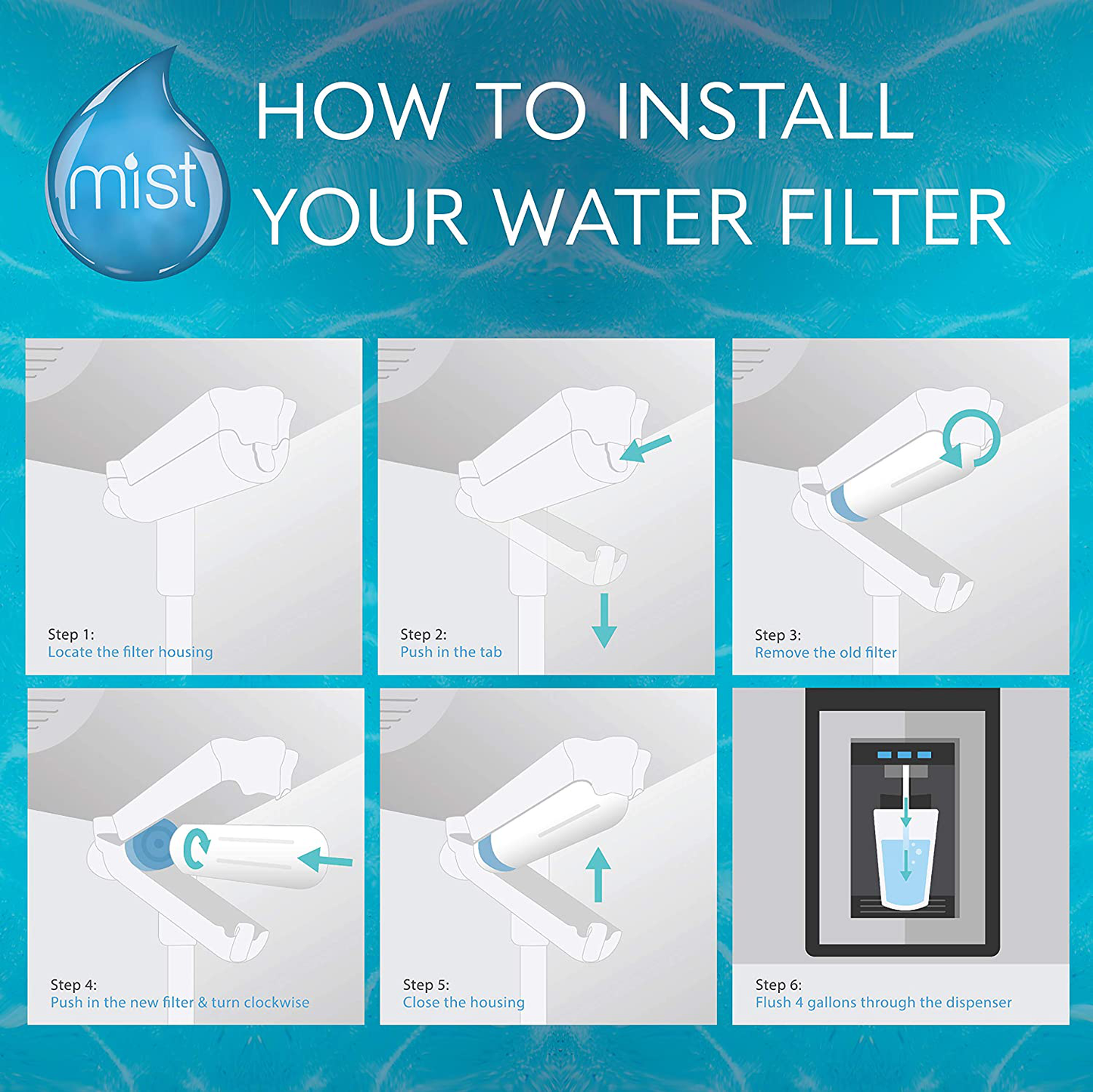 mist

HOW TO INSTALL YOUR WATER FILTER

Step 1:
Locate the filter housing

Step 2:
Push in the tab

Step 3:
Remove the old filter

Step 4:
Push in the new filter & turn clockwise

Step 5:
Close the housing

Step 6:
Flush 4 gallons through the dispenser