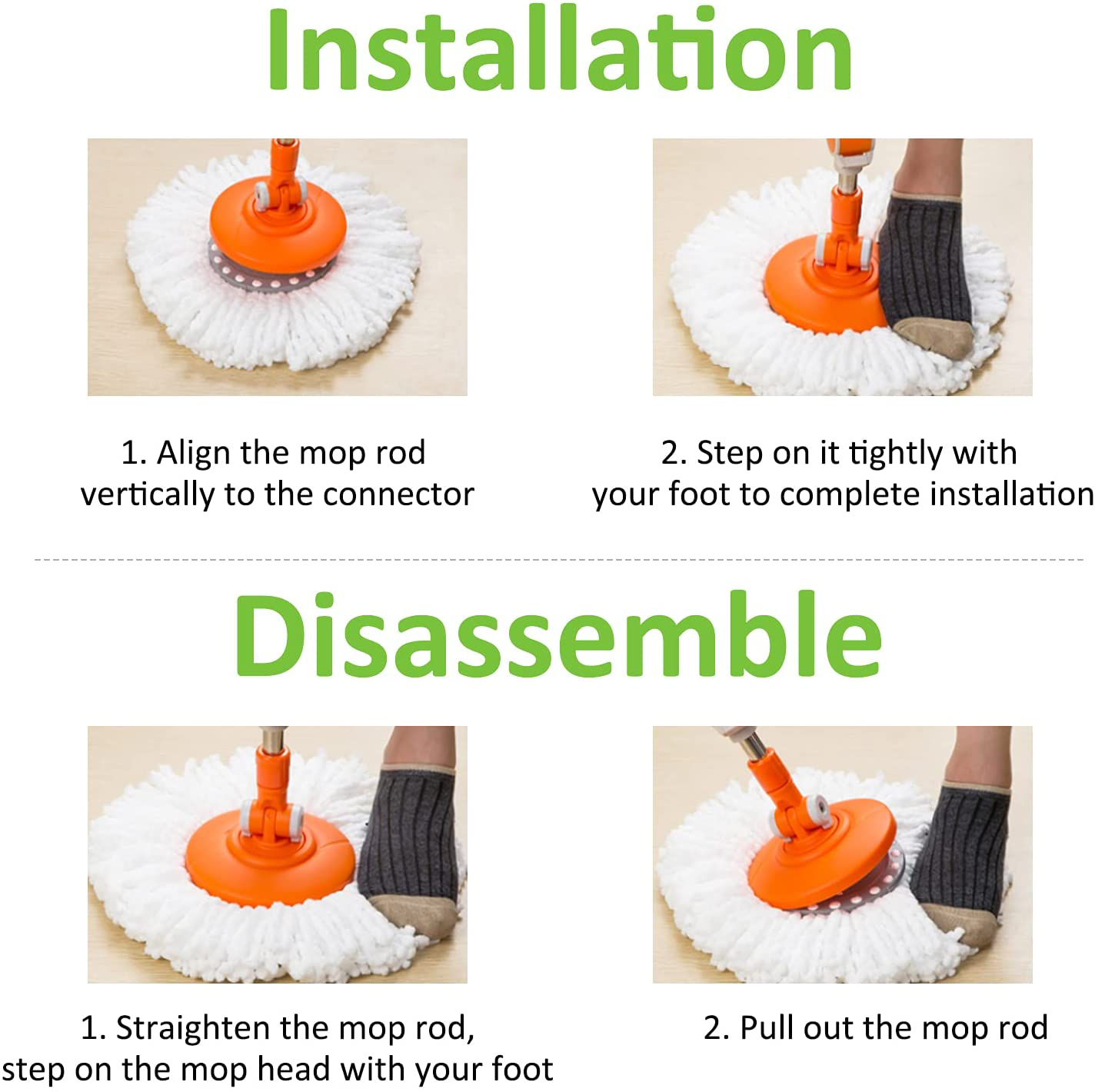 Installation

1. Align the mop rod vertically to the connector

2. Step on it tightly with your foot to complete installation

Disassemble

1. Straighten the mop rod, step on the mop head with your foot

2. Pull out the mop rod