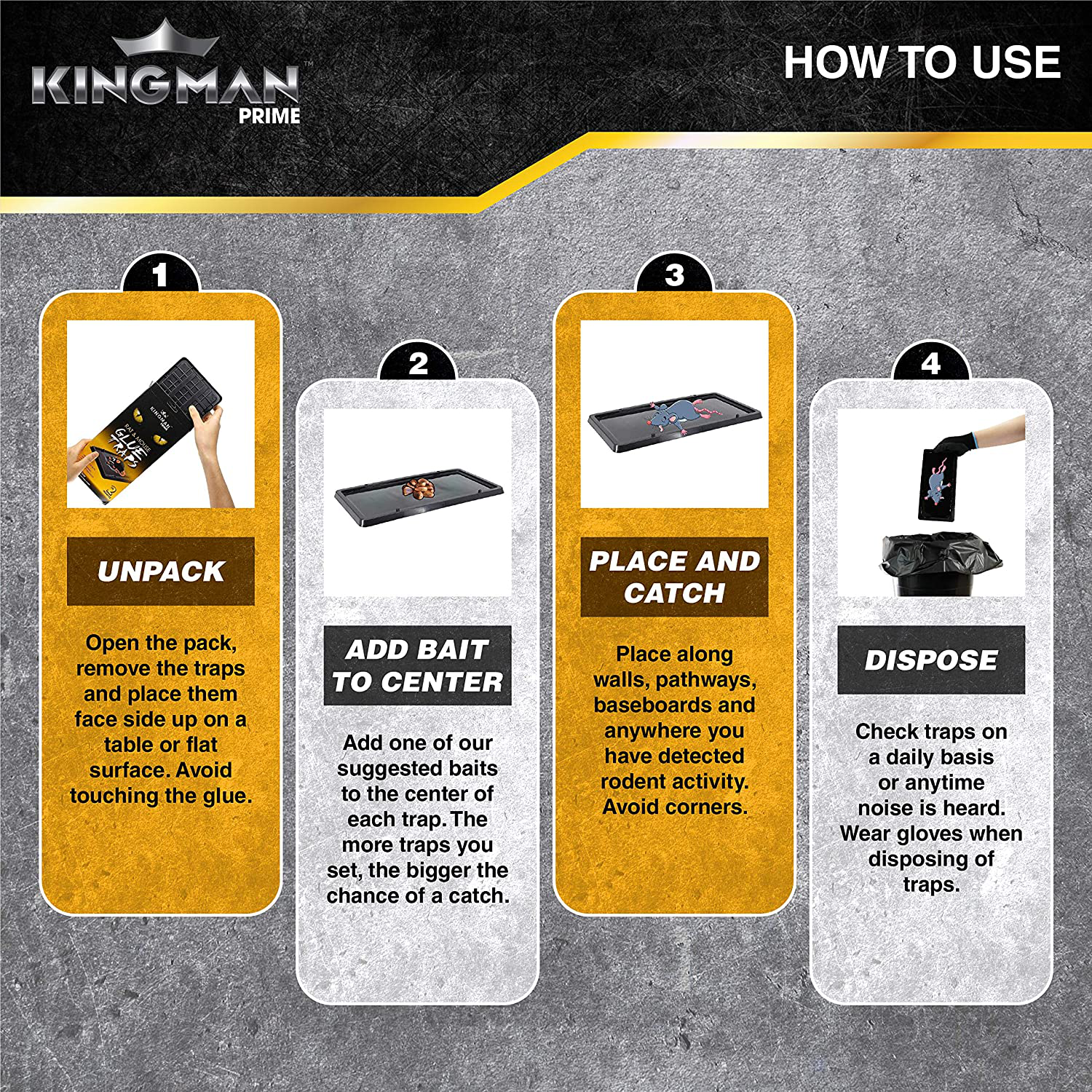 KINGMAN™
PRIME

HOW TO USE

1

KINGMAN
RAT & MOUSE
GLUE TRAPS

UNPACK

Open the pack, remove the traps and place them face side up on a table or flat surface. Avoid touching the glue.

2

ADD BAIT TO CENTER

Add one of our suggested baits to the center of each trap. The more traps you set, the bigger the chance of a catch.

3

PLACE AND CATCH

Place along walls, pathways, baseboards and anywhere you have detected rodent activity. Avoid corners.

4

DISPOSE

Check traps on a daily basis or anytime noise is heard. Wear gloves when disposing of traps.