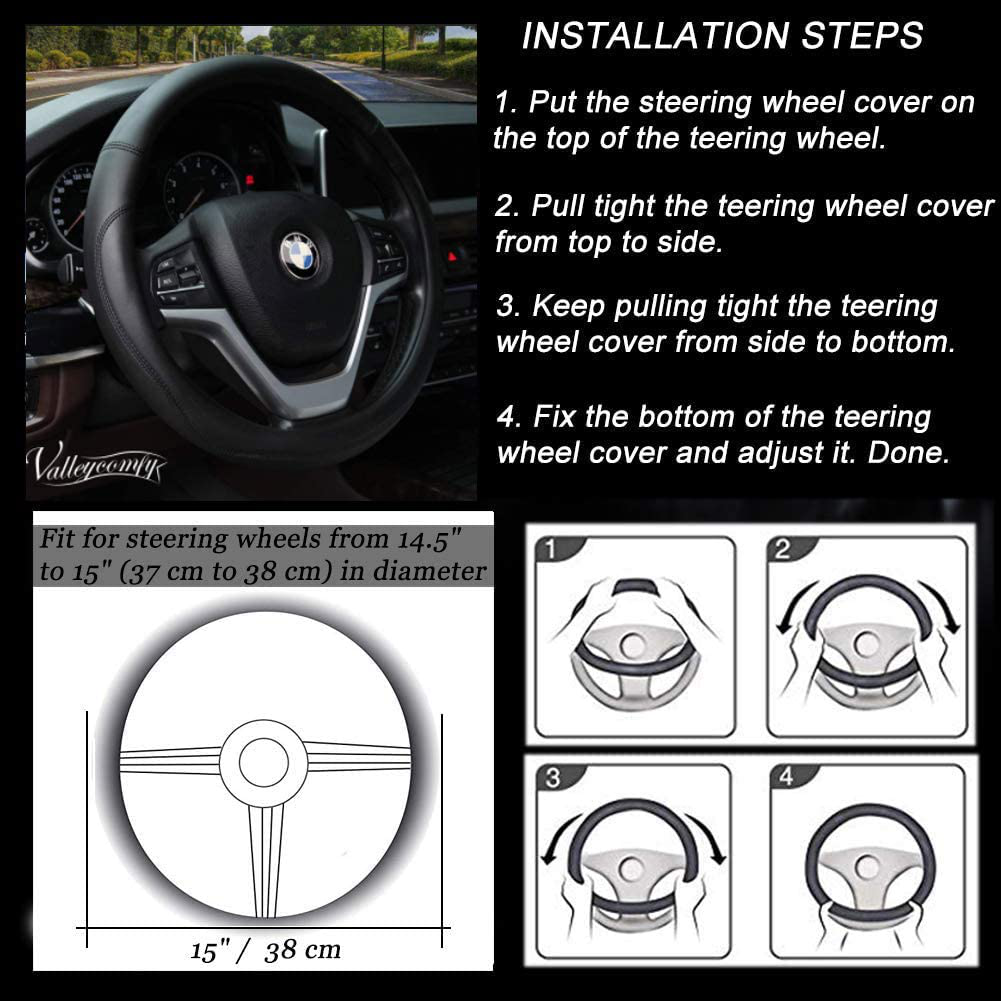 Valleycomfy

INSTALLATION STEPS

1. Put the steering wheel cover on the top of the teering wheel.

2. Pull tight the teering wheel cover from top to side.

3. Keep pulling tight the teering wheel cover from side to bottom.

4. Fix the bottom of the teering wheel cover and adjust it. Done.

Fit for steering wheels from 14.5" to 15" (37 cm to 38 cm) in diameter

15" / 38 cm

1

2

3

4