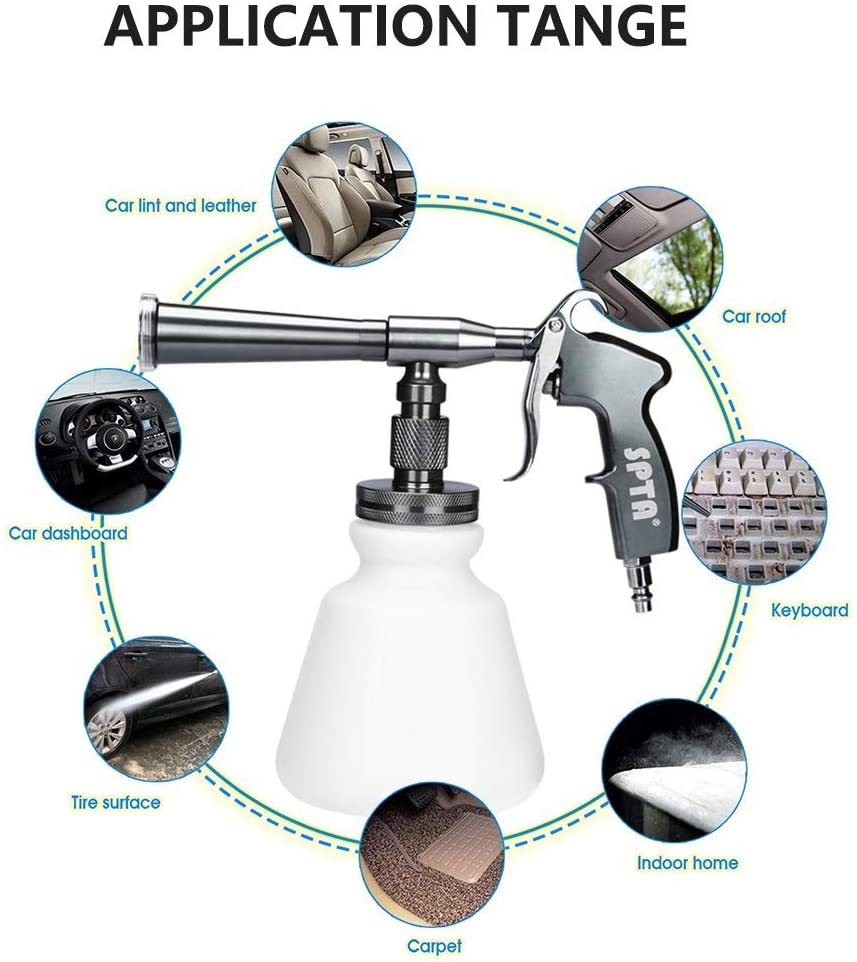 APPLICATION TANGE

Car lint and leather

Car roof

Car dashboard

SPTA®

Keyboard

Tire surface

Indoor home

Carpet