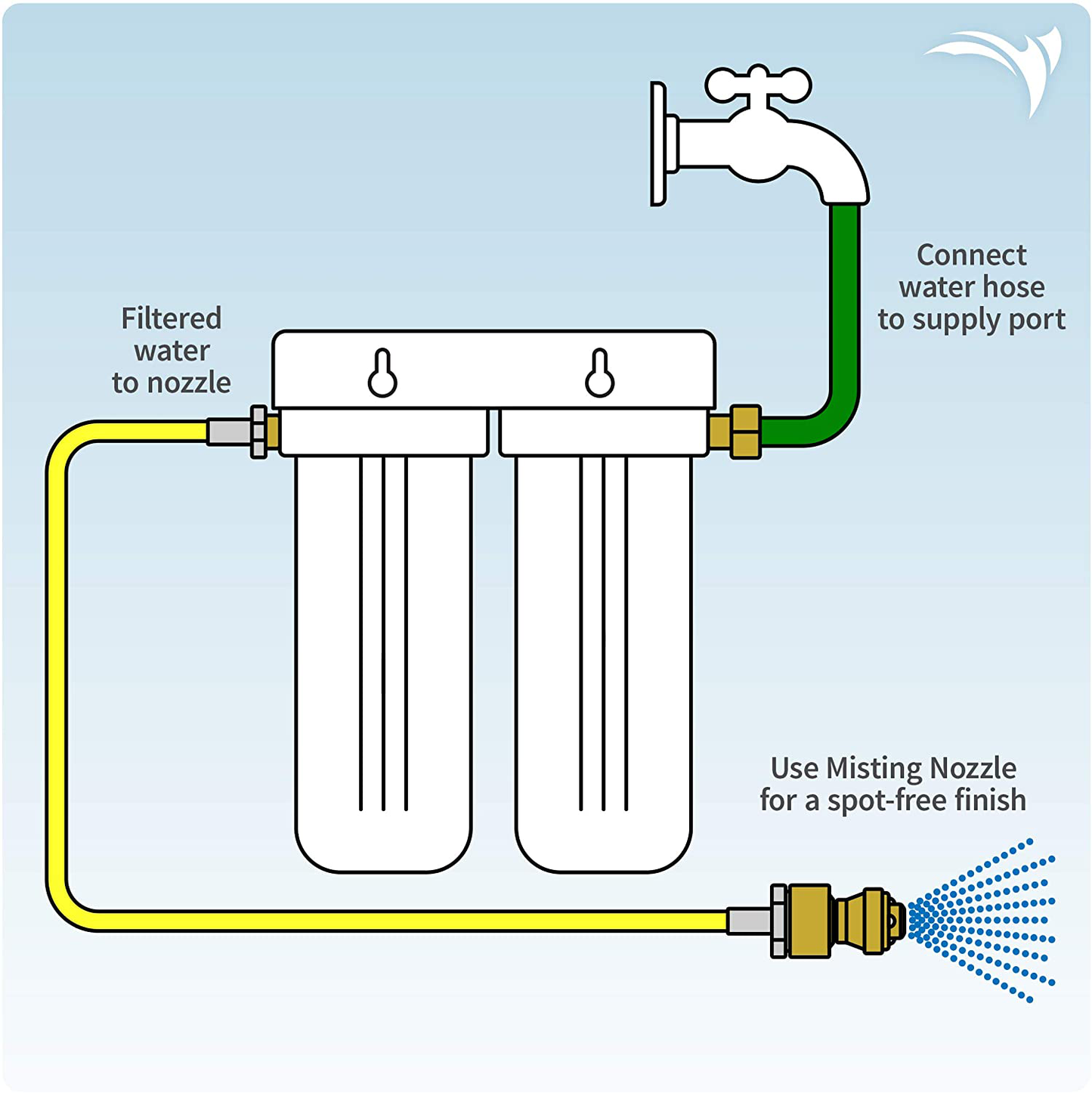 Connect water hose to supply port

Filtered water to nozzle

Use Misting Nozzle for a spot-free finish