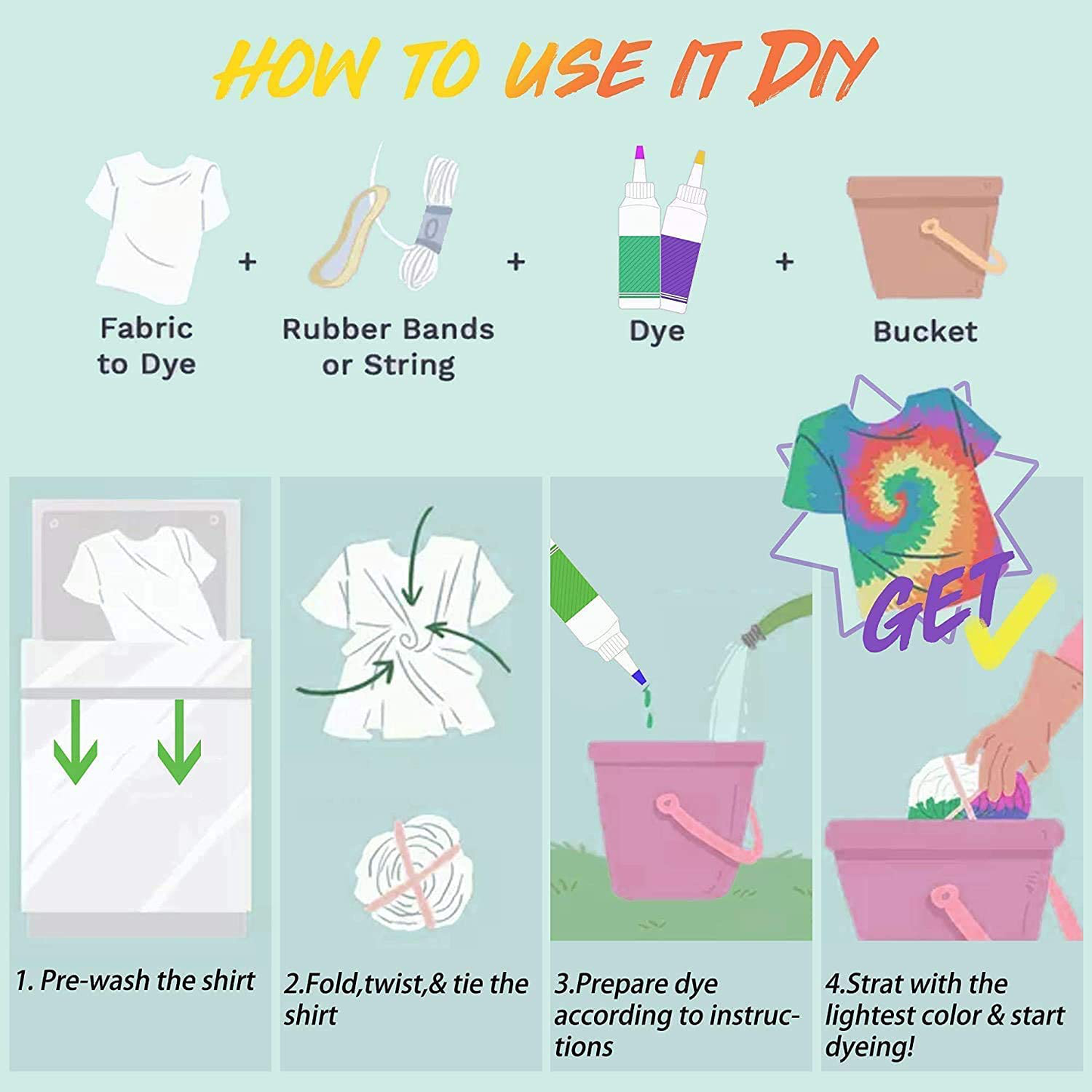 HOW TO USE IT DIY

Fabric to Dye + Rubber Bands or String + Dye + Bucket

GET

1. Pre-wash the shirt

2.Fold,twist,& tie the shirt

3.Prepare dye according to instructions

4.Strat with the lightest color & start dyeing!