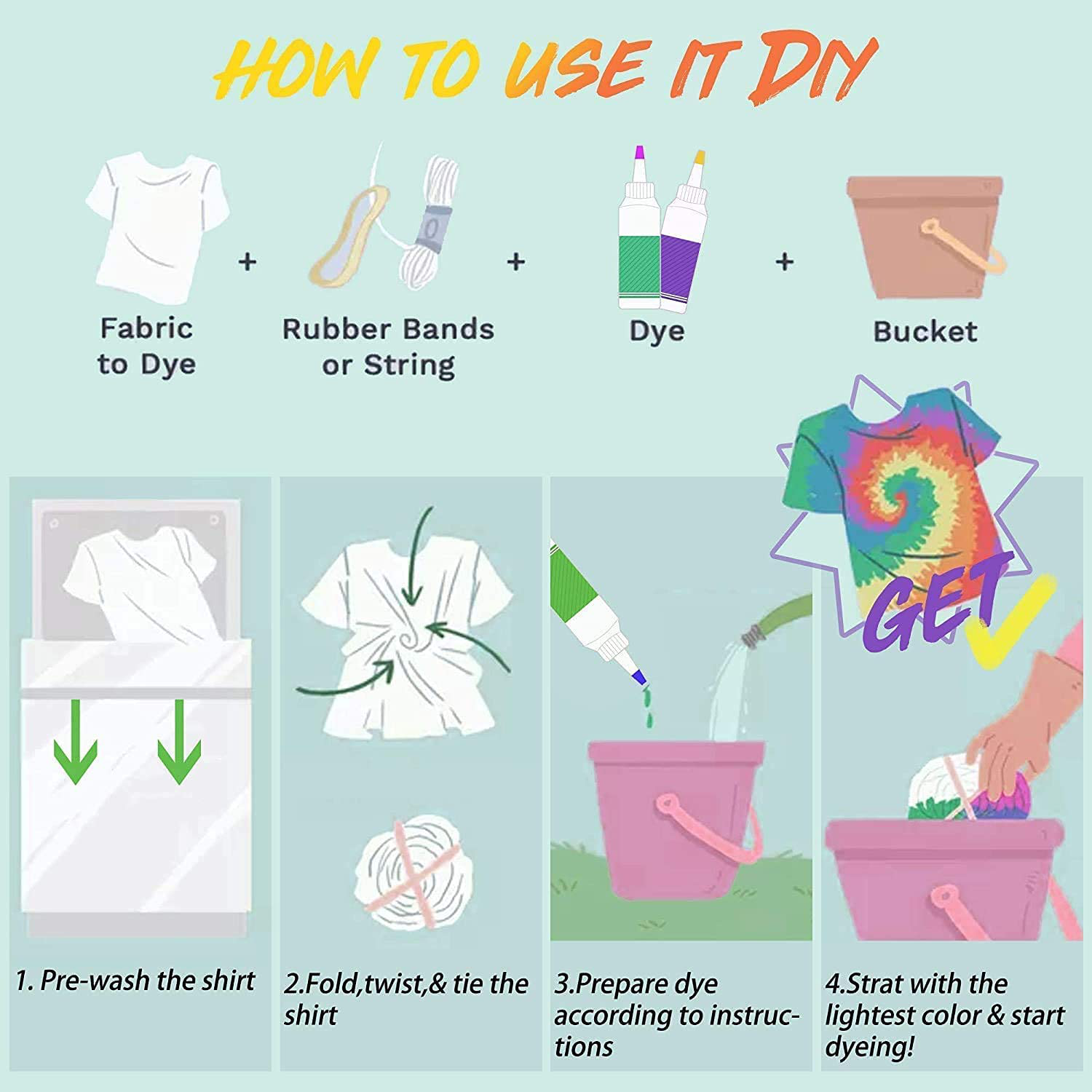 HOW TO USE IT DIY

Fabric to Dye + Rubber Bands or String + Dye + Bucket

GET

1. Pre-wash the shirt

2.Fold,twist,& tie the shirt

3.Prepare dye according to instructions

4.Strat with the lightest color & start dyeing!