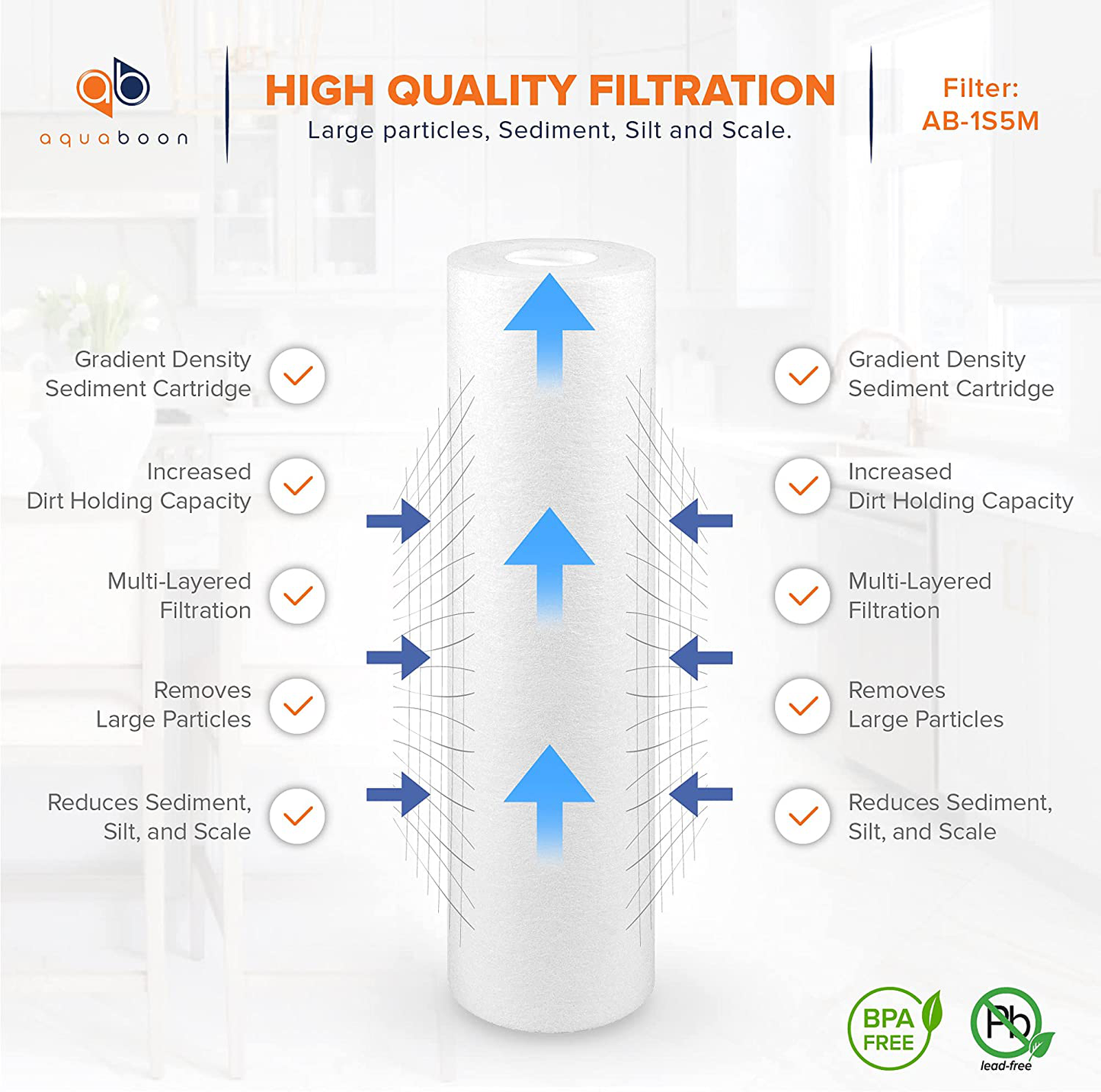 ab
aquaboon

HIGH QUALITY FILTRATION
Large particles, Sediment, Silt and Scale.

Filter:
AB-1S5M

Gradient Density Sediment Cartridge

Increased Dirt Holding Capacity

Multi-Layered Filtration

Removes Large Particles

Reduces Sediment, Silt, and Scale

Gradient Density Sediment Cartridge

Increased Dirt Holding Capacity

Multi-Layered Filtration

Removes Large Particles

Reduces Sediment, Silt, and Scale

BPA FREE

Pb
lead-free