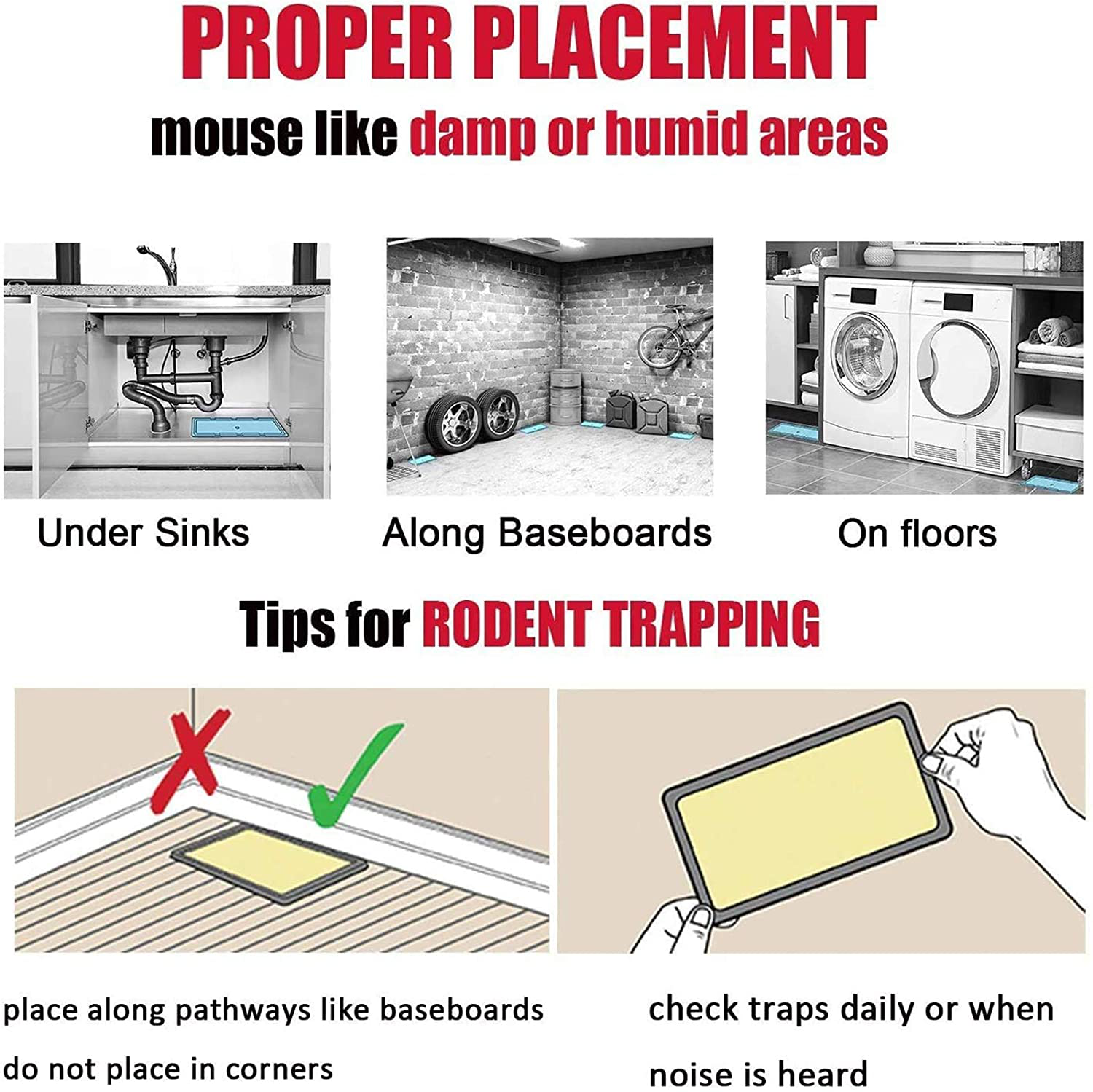 PROPER PLACEMENT

mouse like damp or humid areas

Under Sinks

Along Baseboards

On floors

Tips for RODENT TRAPPING

place along pathways like baseboards do not place in corners

check traps daily or when noise is heard