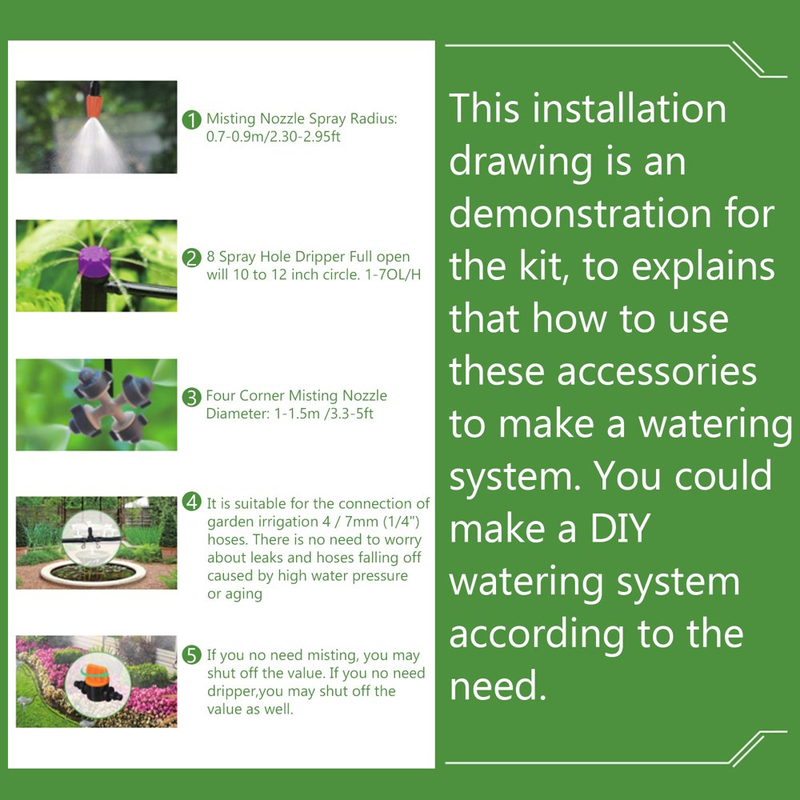 1 Misting Nozzle Spray Radius: 0.7-0.9m/2.30-2.95ft

2 8 Spray Hole Dripper Full open will 10 to 12 inch circle. 1-7OL/H

3 Four Corner Misting Nozzle Diameter: 1-1.5m /3.3-5ft

4 It is suitable for the connection of garden irrigation 4 / 7mm (1/4") hoses. There is no need to worry about leaks and hoses falling off caused by high water pressure or aging

5 If you no need misting, you may shut off the value. If you no need dripper,you may shut off the value as well.

This installation drawing is an demonstration for the kit, to explains that how to use these accessories to make a watering system. You could make a DIY watering system according to the need.