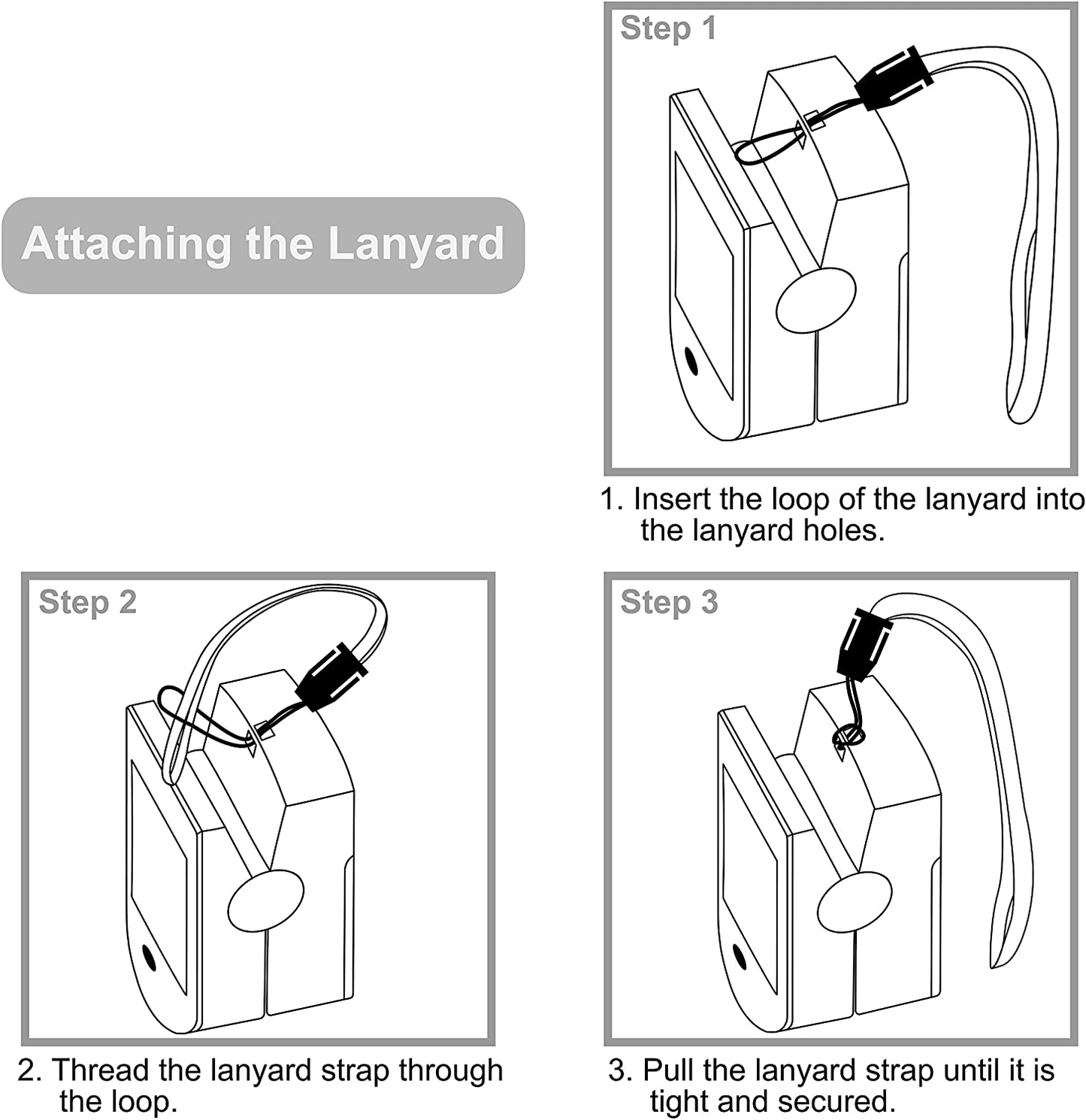 Attaching the Lanyard

Step 1

1. Insert the loop of the lanyard into the lanyard holes.

Step 2

2. Thread the lanyard strap through the loop.

Step 3

3. Pull the lanyard strap until it is tight and secured.